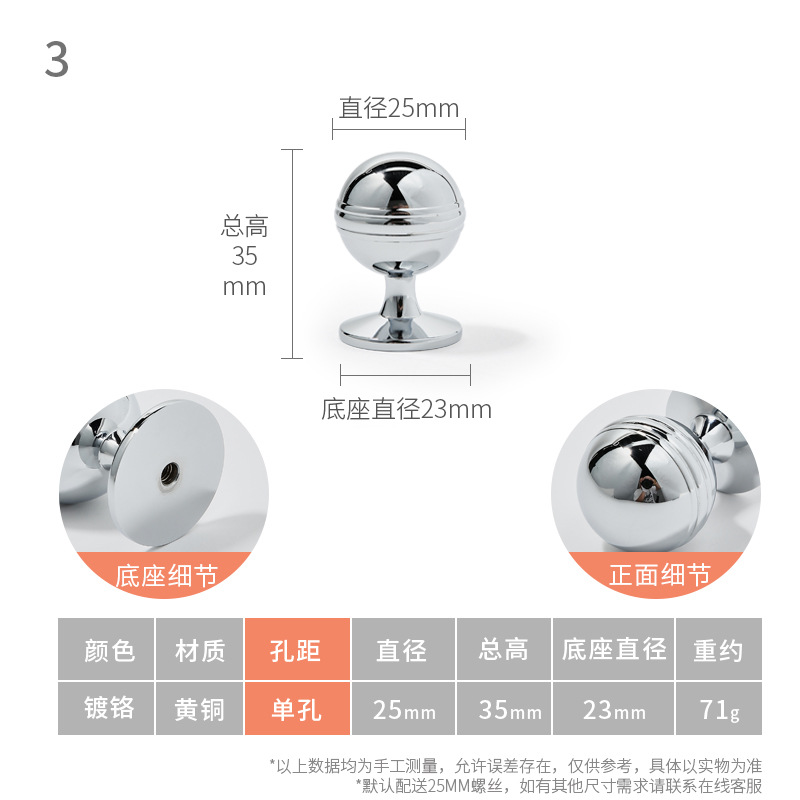 3

直径25mm

总高
35
mm

底座直径23mm

底座细节

正面细节

| 颜色 | 材质 | 孔距 | 直径 | 总高 | 底座直径 | 重约 |
|---|---|---|---|---|---|---|
| 镀铬 | 黄铜 | 单孔 | 25mm | 35mm | 23mm | 71g |

*以上数据均为手工测量，允许误差存在，仅供参考，具体以实物为准
*默认配送25MM螺丝，如有其他尺寸需求请联系在线客服