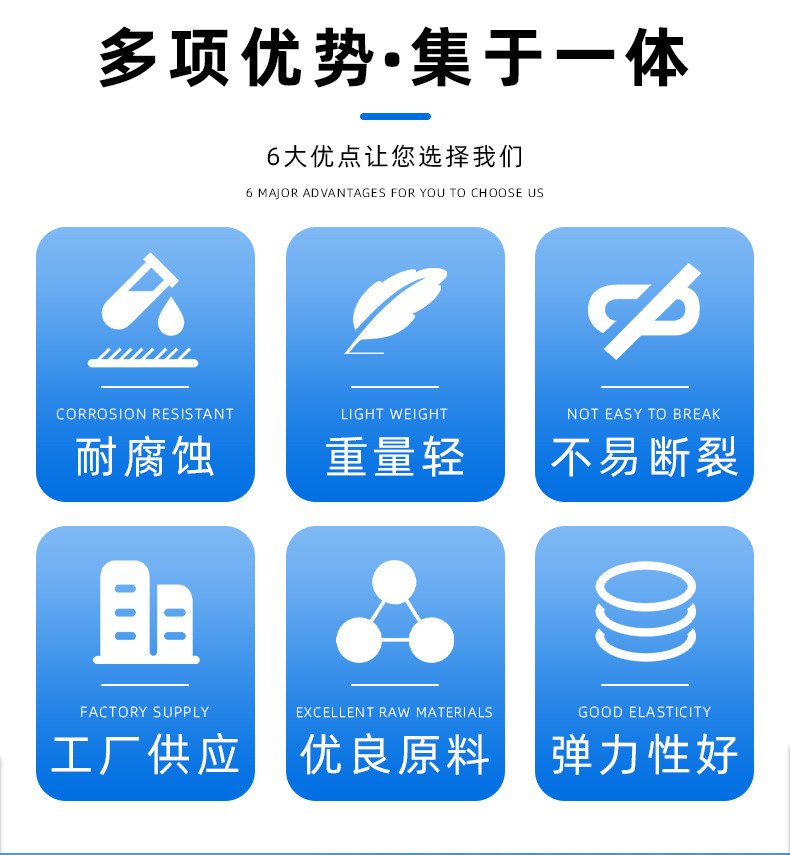 多项优势·集于一体

6大优点让您选择我们

6 MAJOR ADVANTAGES FOR YOU TO CHOOSE US

CORROSION RESISTANT
耐腐蚀

LIGHT WEIGHT
重量轻

NOT EASY TO BREAK
不易断裂

FACTORY SUPPLY
工厂供应

EXCELLENT RAW MATERIALS
优良原料

GOOD ELASTICITY
弹力性好