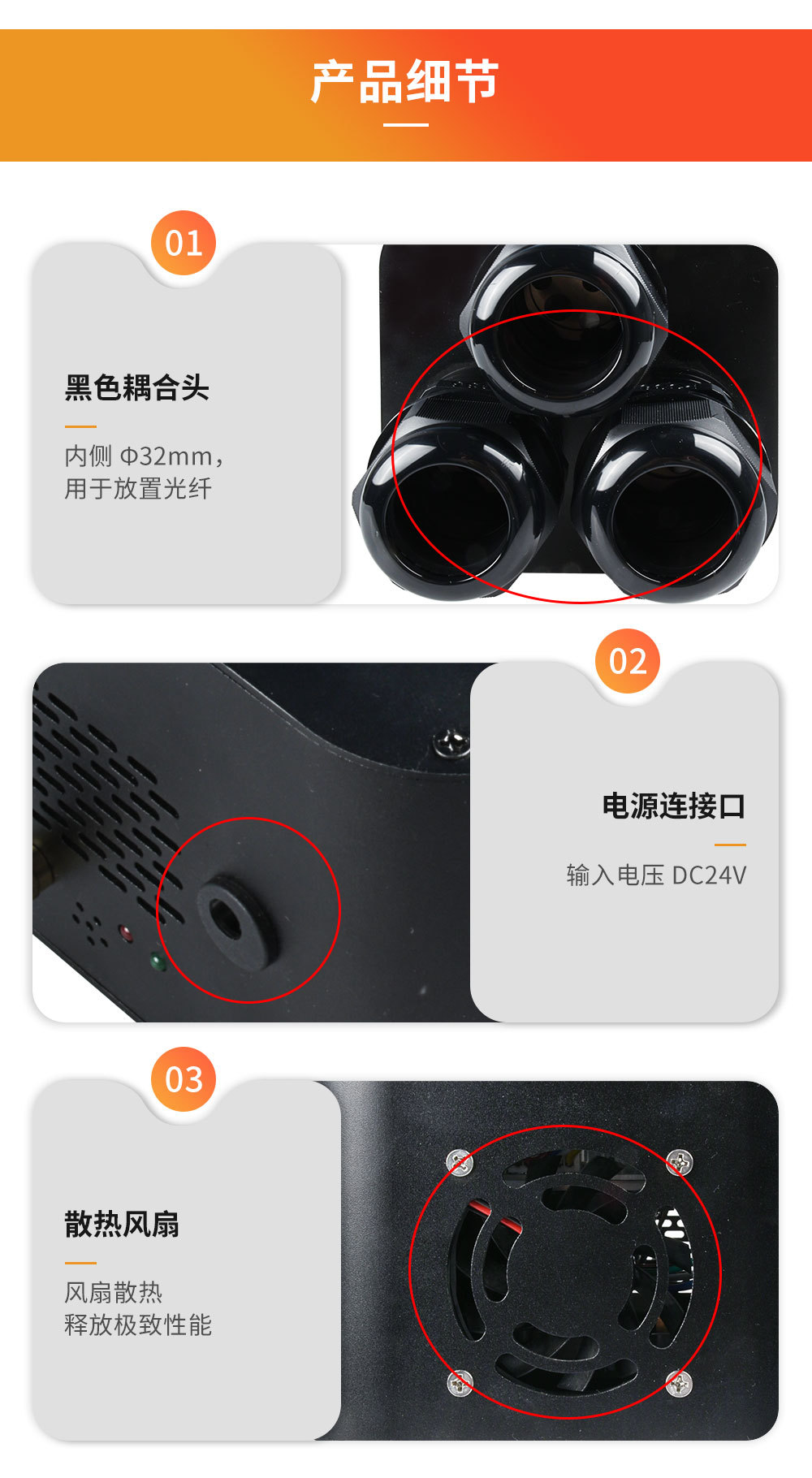 产品细节

01

黑色耦合头

内侧 Φ32mm，
用于放置光纤

02

电源连接口

输入电压 DC24V

03

散热风扇

风扇散热
释放极致性能