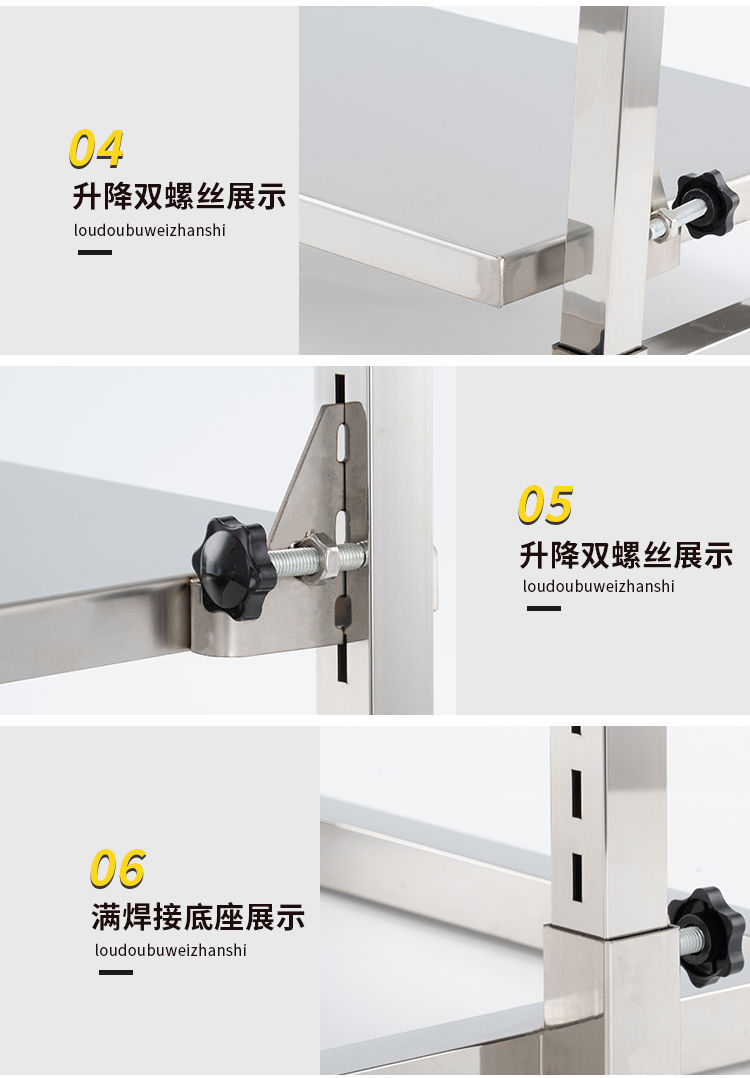 04
升降双螺丝展示
loudoubuweizhanshi

05
升降双螺丝展示
loudoubuweizhanshi

06
满焊接底座展示
loudoubuweizhanshi