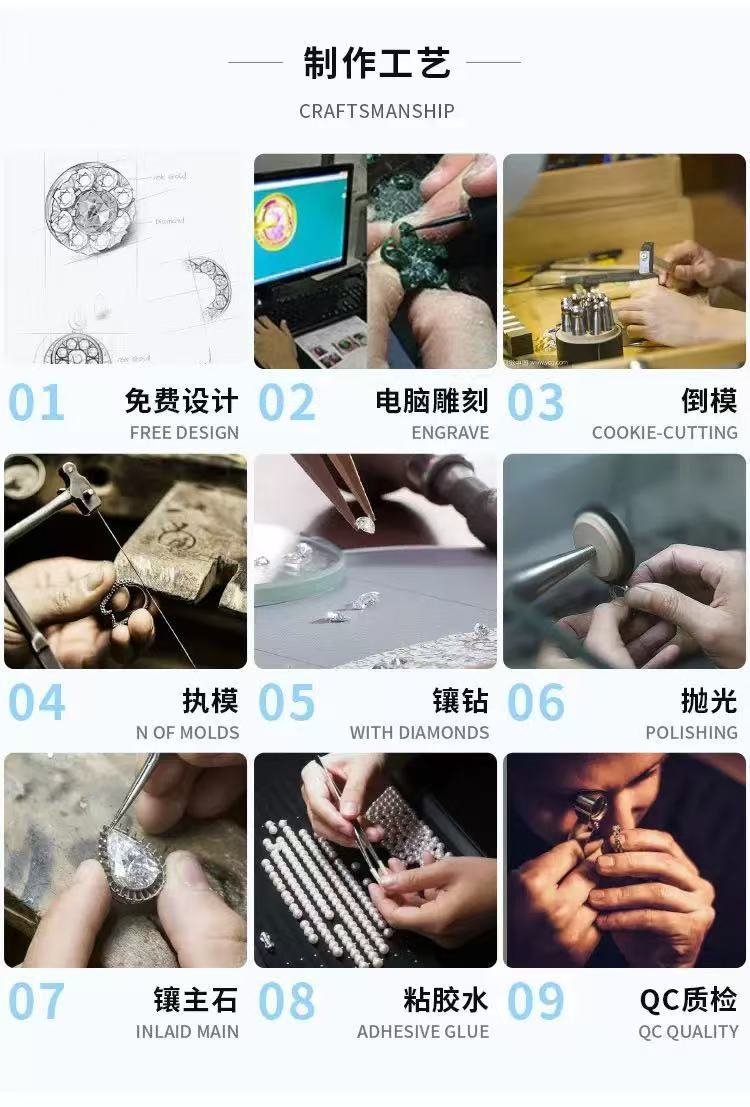 制作工艺
CRAFTSMANSHIP

01 免费设计
FREE DESIGN

02 电脑雕刻
ENGRAVE

03 倒模
COOKIE-CUTTING

04 执模
N OF MOLDS

05 镶钻
WITH DIAMONDS

06 抛光
POLISHING

07 镶主石
INLAID MAIN

08 粘胶水
ADHESIVE GLUE

09 QC质检
QC QUALITY