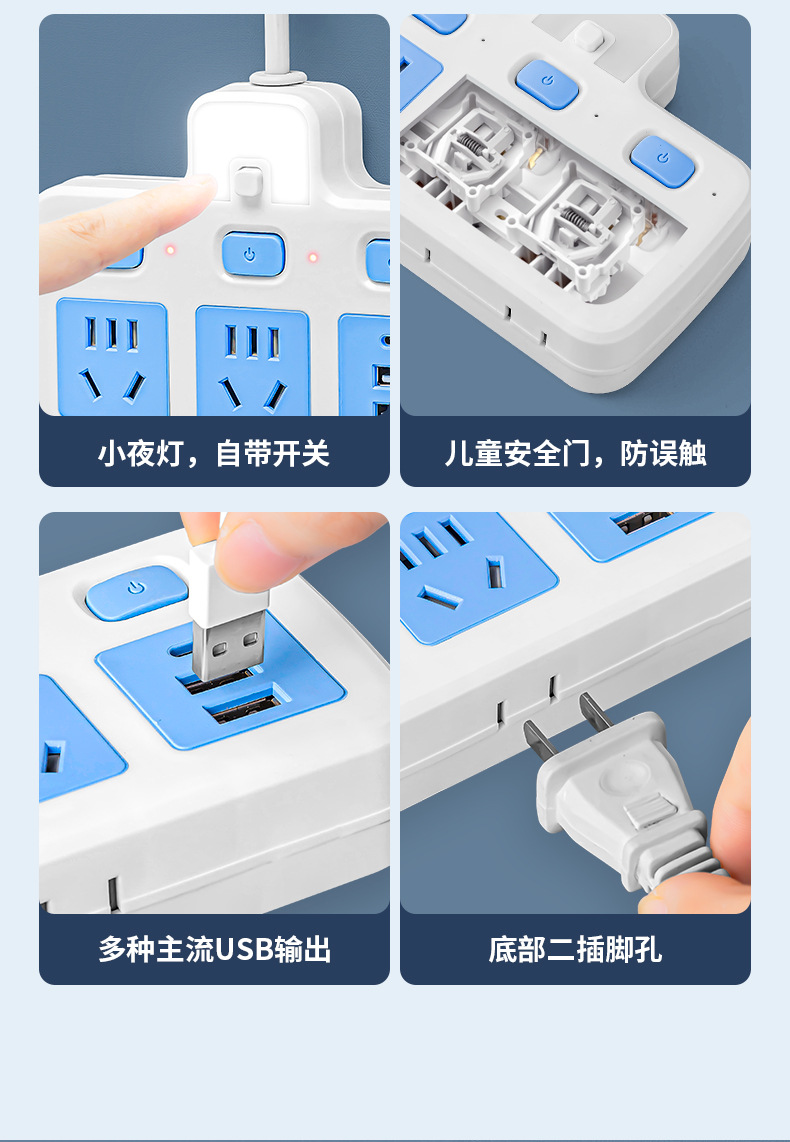 小夜灯，自带开关

儿童安全门，防误触

多种主流USB输出

底部二插脚孔