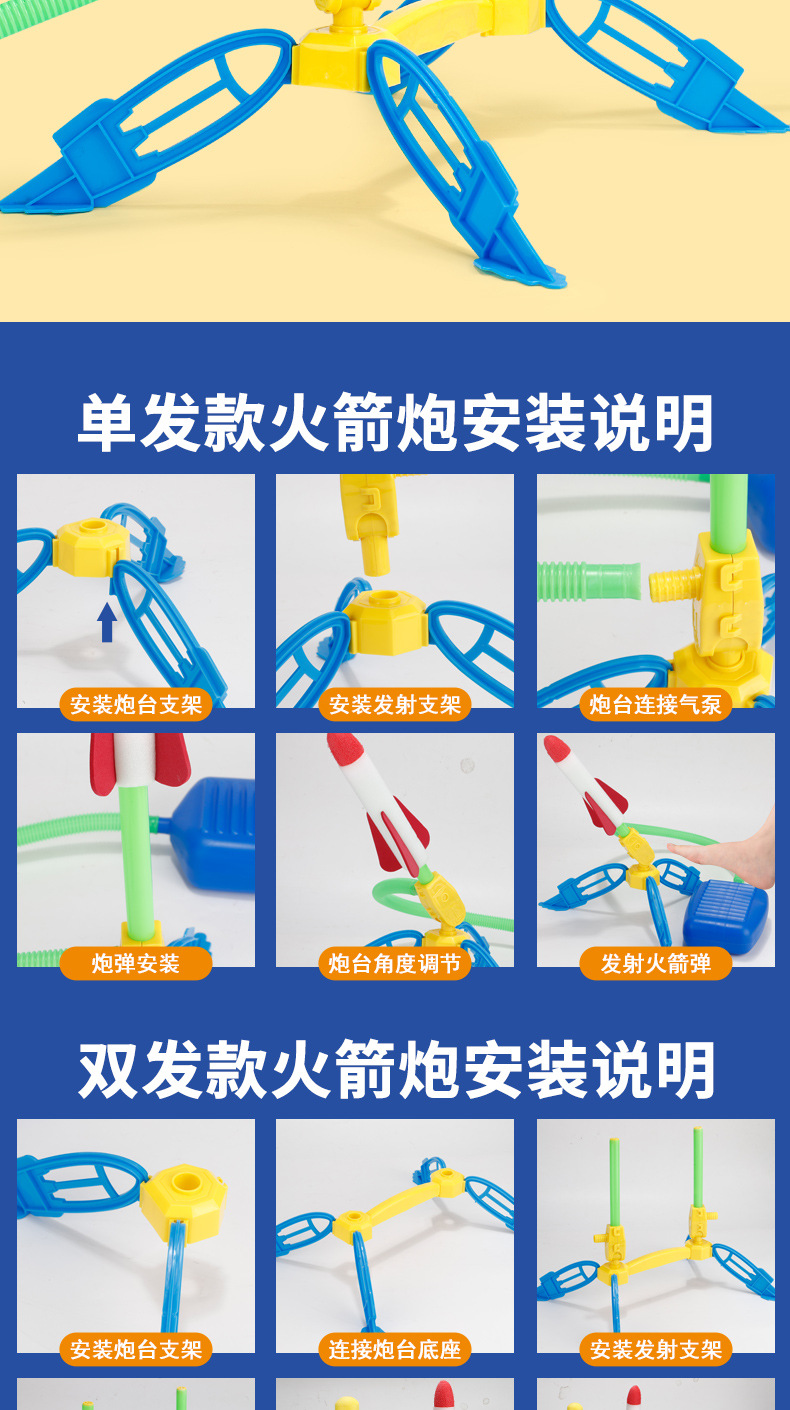 单发款火箭炮安装说明

安装炮台支架

安装发射支架

炮台连接气泵

炮弹安装

炮台角度调节

发射火箭弹

双发款火箭炮安装说明

安装炮台支架

连接炮台底座

安装发射支架