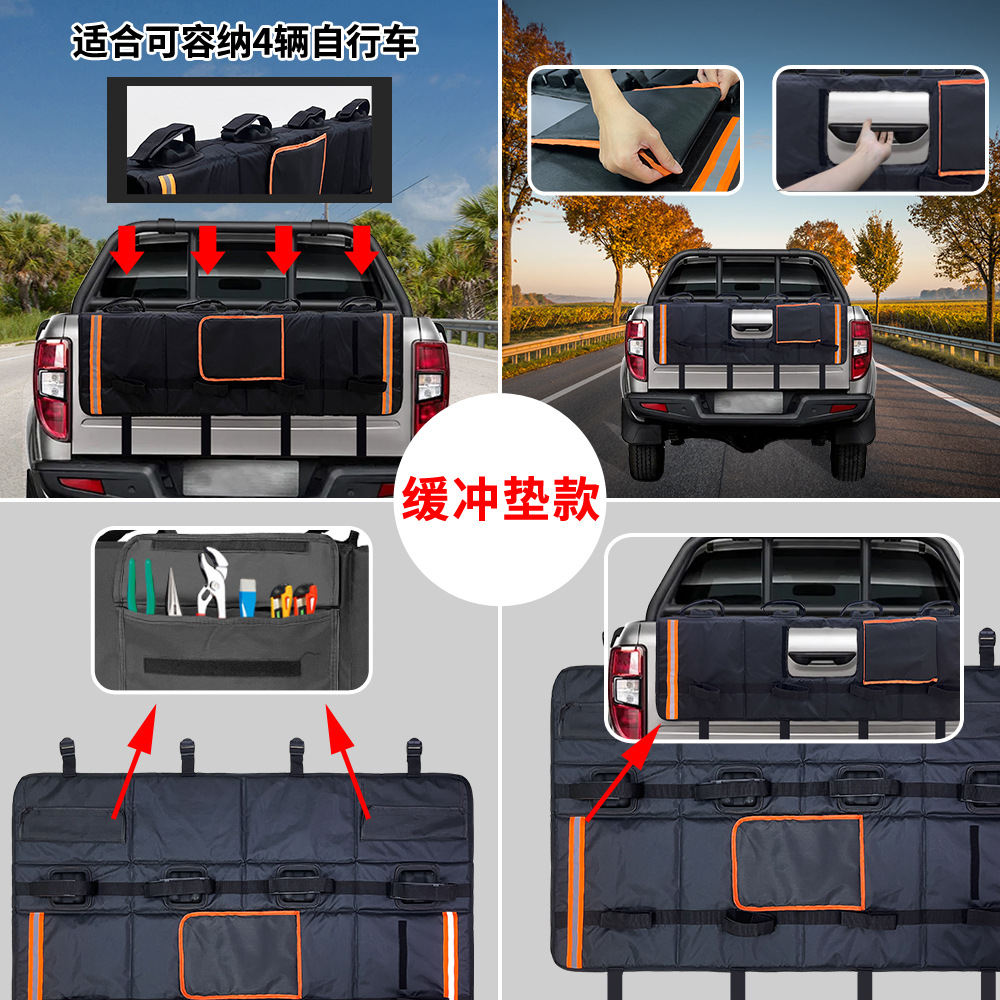 适合可容纳4辆自行车

缓冲垫款