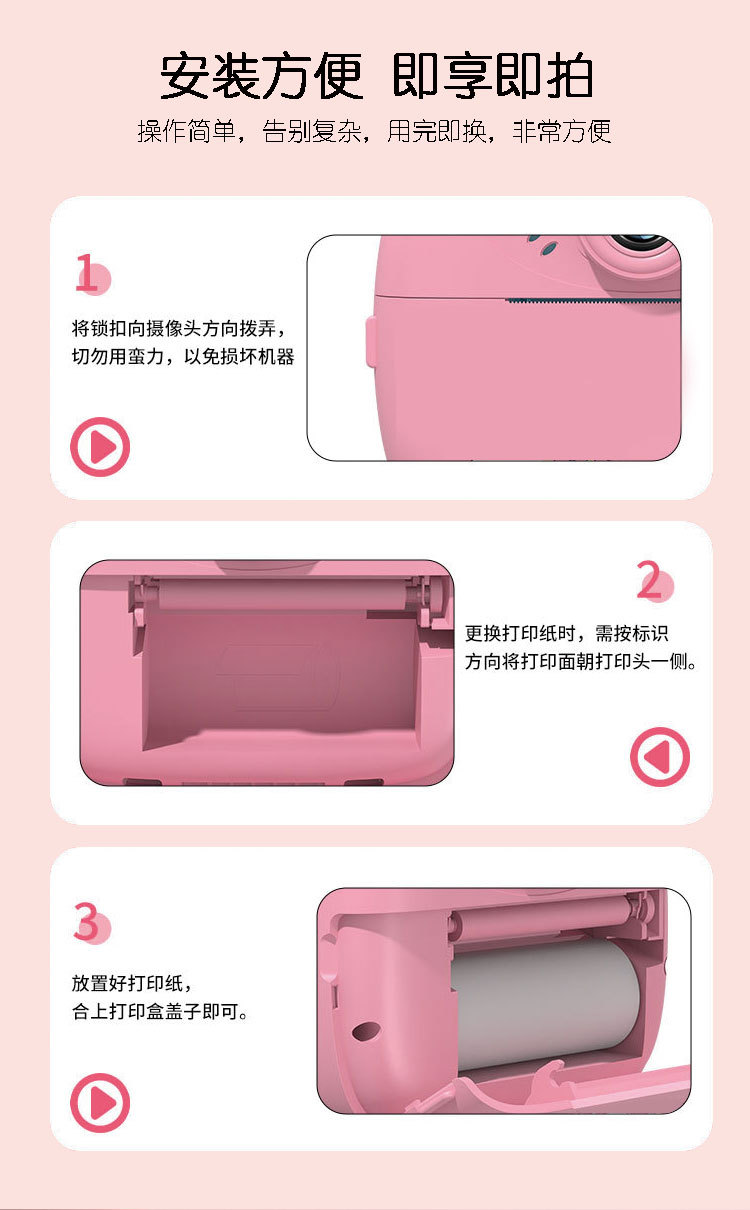 安装方便 即享即拍

操作简单，告别复杂，用完即换，非常方便

1

将锁扣向摄像头方向拨弄，切勿用蛮力，以免损坏机器

2

更换打印纸时，需按标识方向将打印面朝打印头一侧。

3

放置好打印纸，合上打印盒盖子即可。