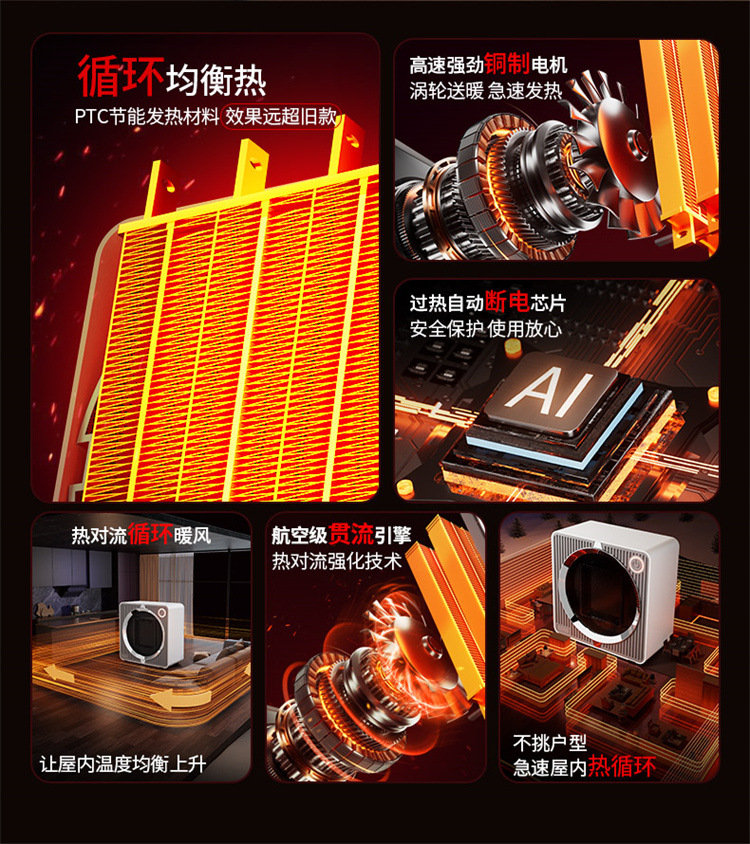 循环均衡热
PTC节能发热材料 效果远超旧款

高速强劲铜制电机
涡轮送暖 急速发热

过热自动断电芯片
安全保护 使用放心

AI

热对流循环暖风

让屋内温度均衡上升

航空级贯流引擎
热对流强化技术

不挑户型
急速屋内热循环