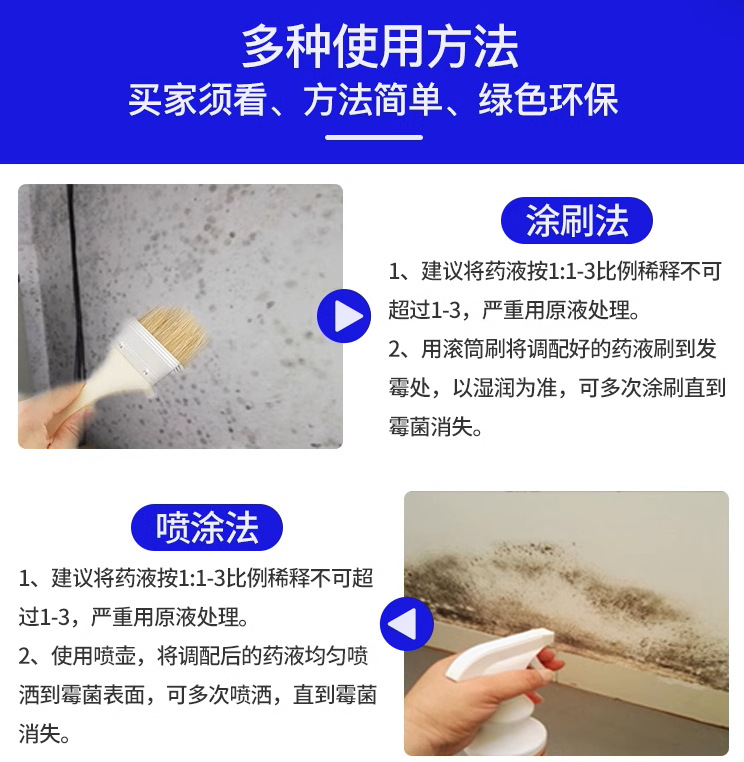 多种使用方法
买家须看、方法简单、绿色环保

涂刷法

1、建议将药液按1:1-3比例稀释不可超过1-3，严重用原液处理。

2、用滚筒刷将调配好的药液刷到发霉处，以湿润为准，可多次涂刷直到霉菌消失。

喷涂法

1、建议将药液按1:1-3比例稀释不可超过1-3，严重用原液处理。

2、使用喷壶，将调配后的药液均匀喷洒到霉菌表面，可多次喷洒，直到霉菌消失。