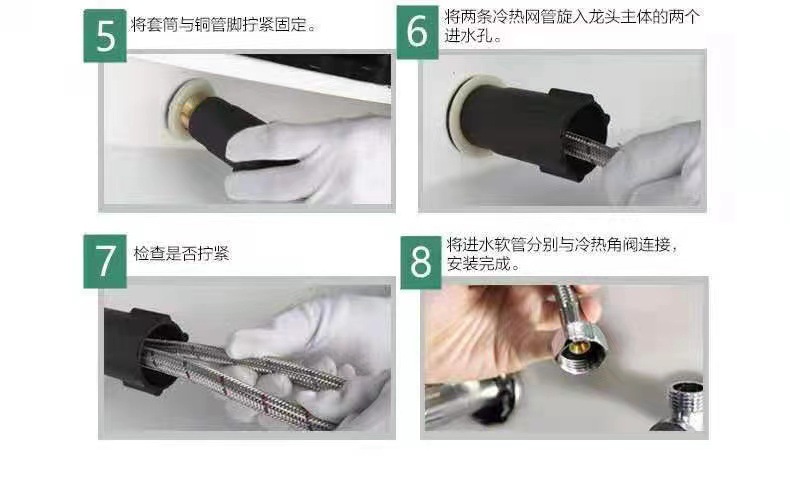 5 将套筒与铜管脚拧紧固定。

6 将两条冷热网管旋入龙头主体的两个进水孔。

7 检查是否拧紧

8 将进水软管分别与冷热角阀连接，安装完成。