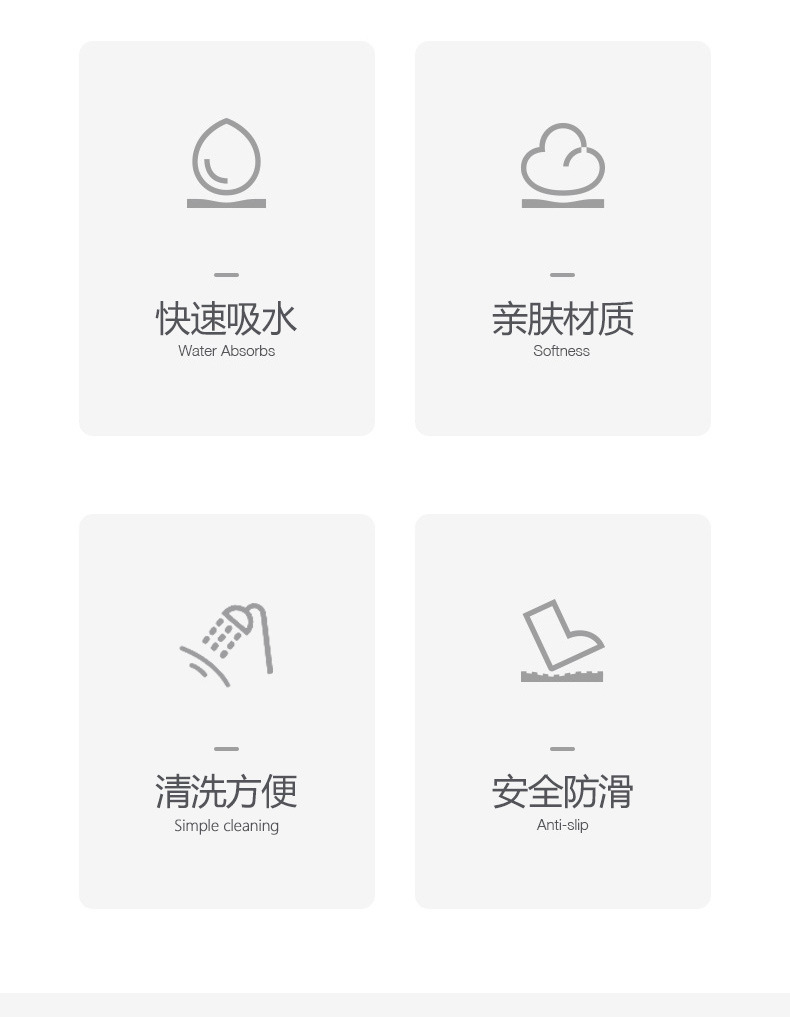 快速吸水
Water Absorbs

亲肤材质
Softness

清洗方便
Simple cleaning

安全防滑
Anti-slip