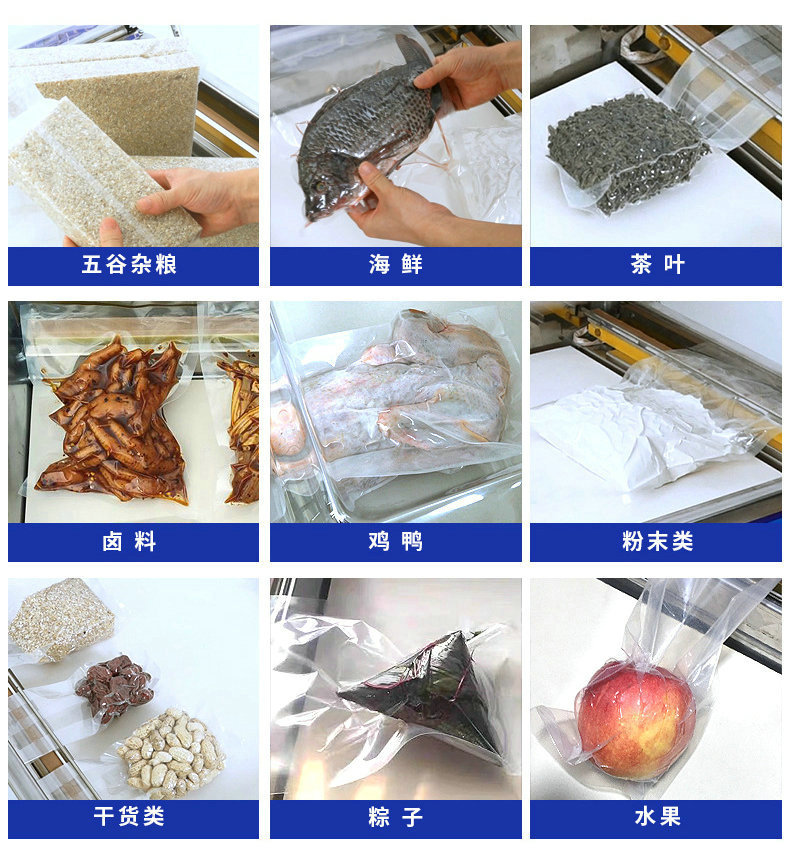 五谷杂粮

海 鲜

茶 叶

卤 料

鸡 鸭

粉末类

干货类

粽 子

水果