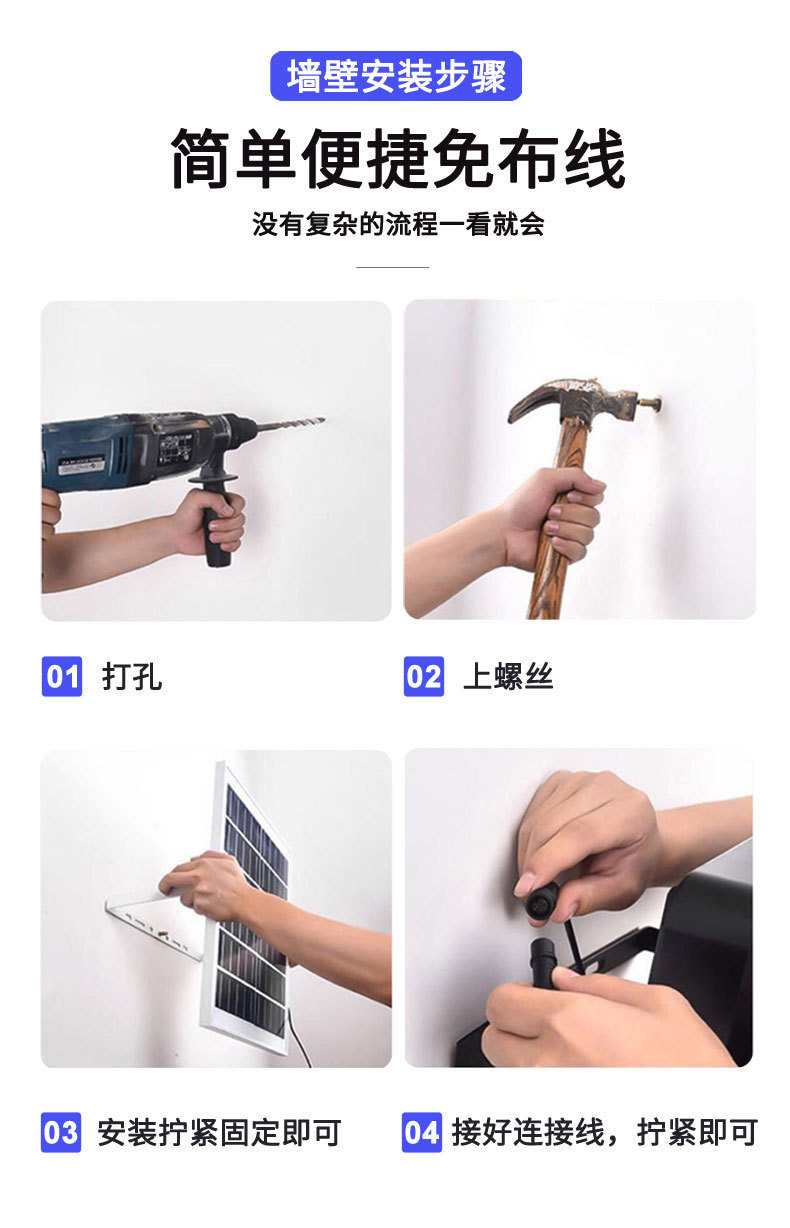 墙壁安装步骤

简单便捷免布线

没有复杂的流程一看就会

01 打孔

02 上螺丝

03 安装拧紧固定即可

04 接好连接线，拧紧即可