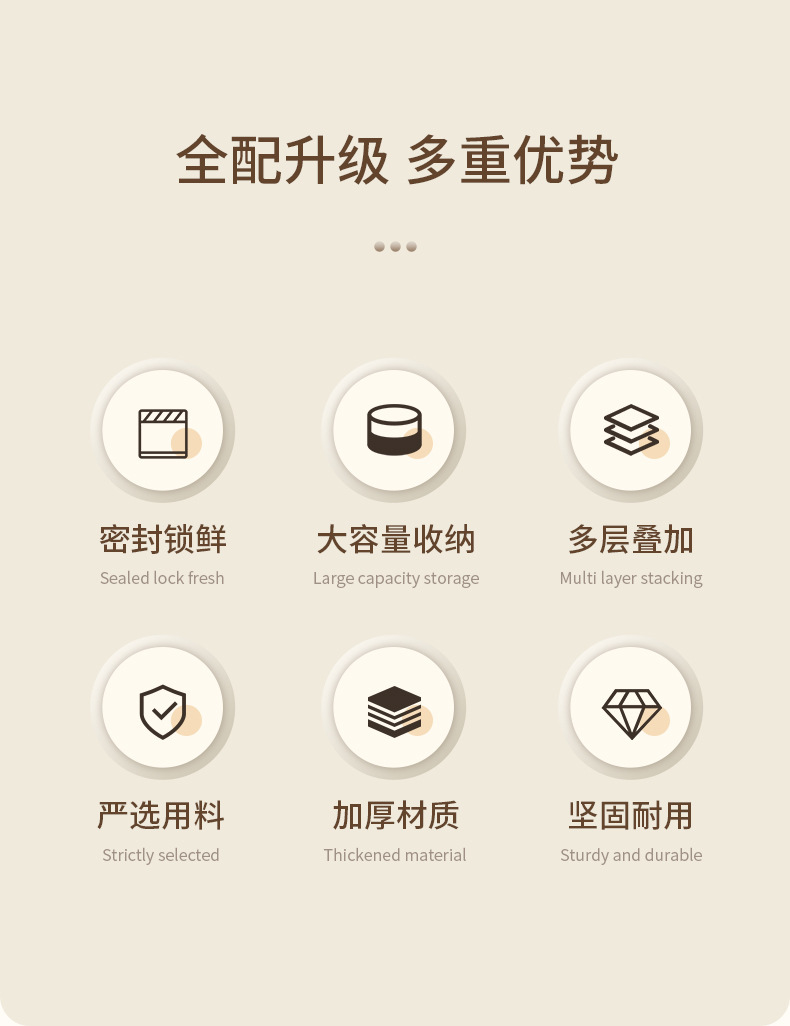 全配升级 多重优势

密封锁鲜
Sealed lock fresh

大容量收纳
Large capacity storage

多层叠加
Multi layer stacking

严选用料
Strictly selected

加厚材质
Thickened material

坚固耐用
Sturdy and durable