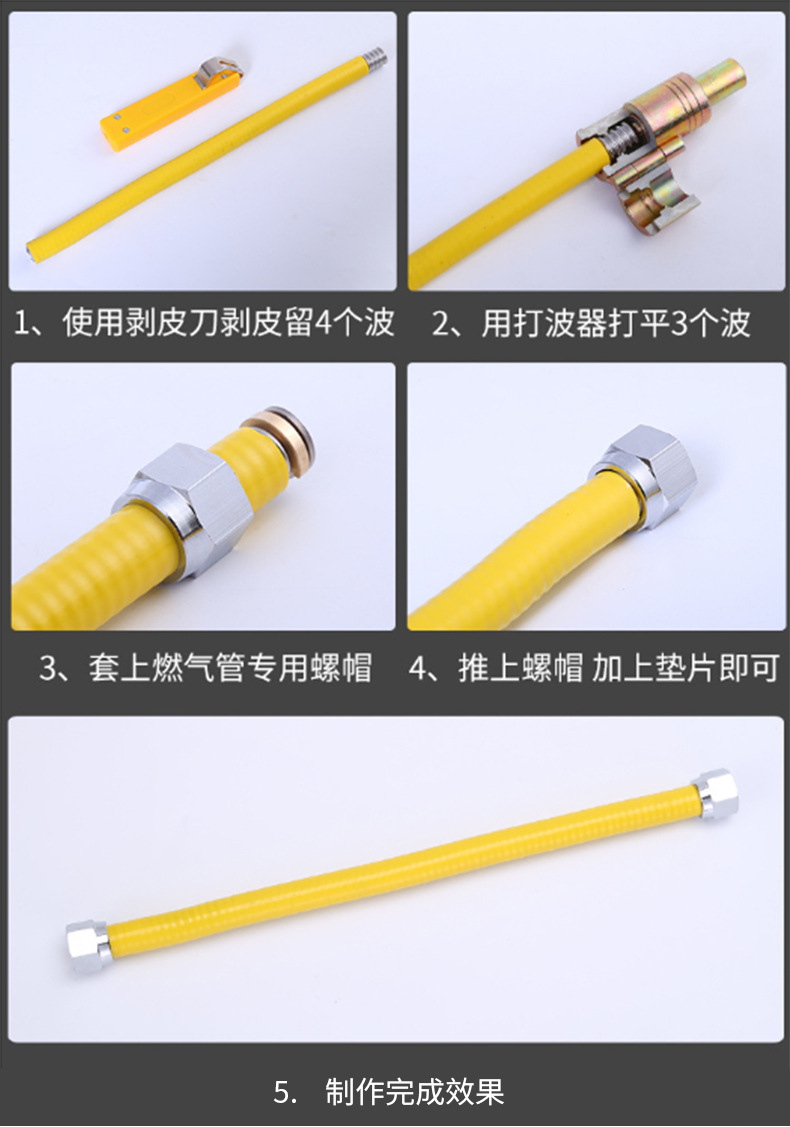 1、使用剥皮刀剥皮留4个波

2、用打波器打平3个波

3、套上燃气管专用螺帽

4、推上螺帽 加上垫片即可

5. 制作完成效果