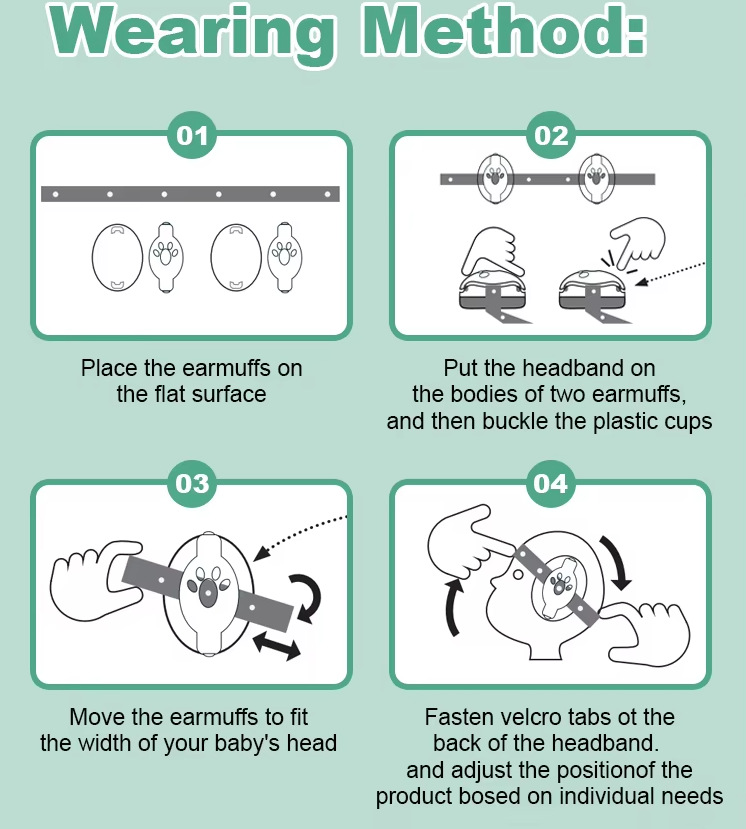 Wearing Method:

01

Place the earmuffs on the flat surface

02

Put the headband on the bodies of two earmuffs, and then buckle the plastic cups

03

Move the earmuffs to fit the width of your baby's head

04

Fasten velcro tabs ot the back of the headband. and adjust the positionof the product bosed on individual needs