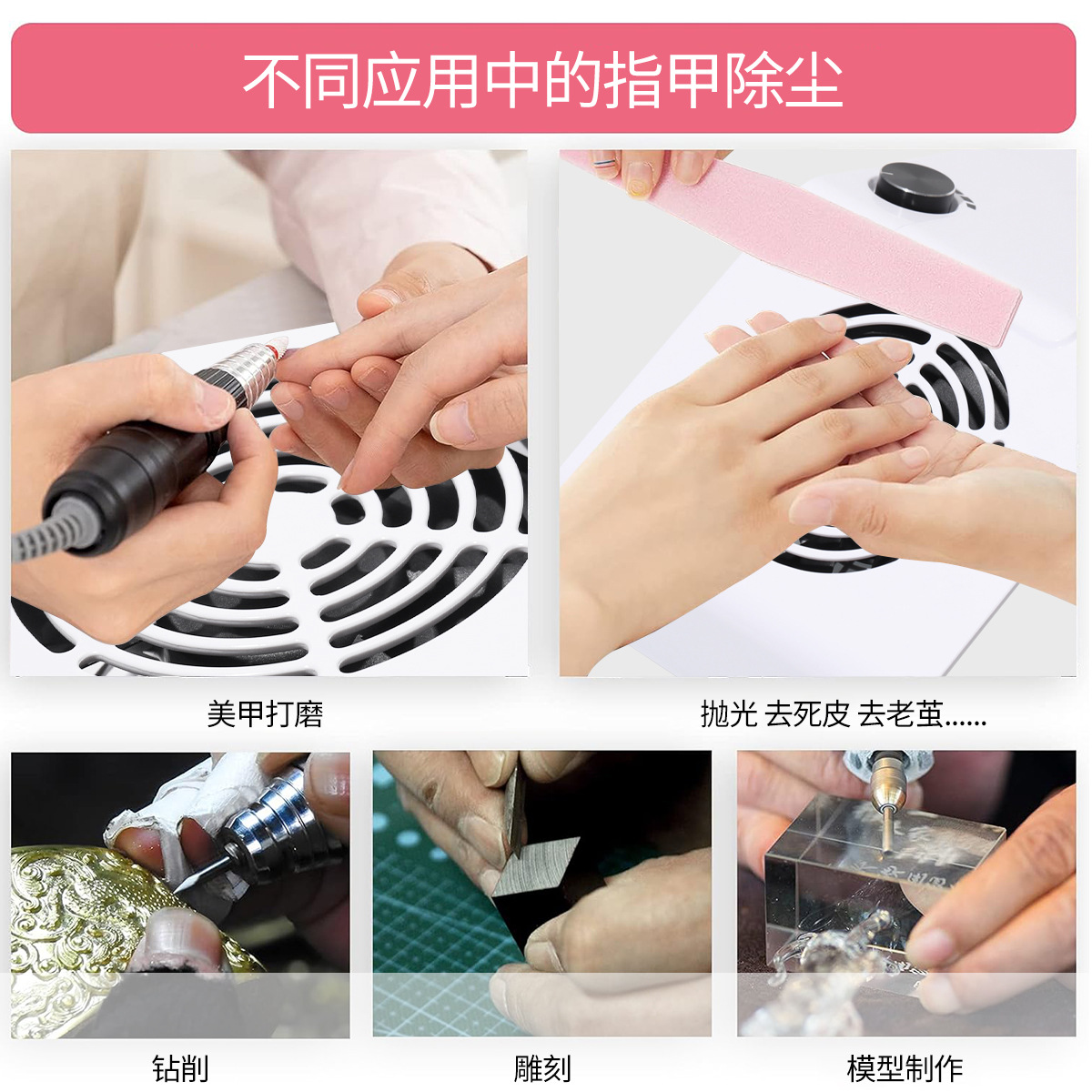 不同应用中的指甲除尘

美甲打磨

抛光 去死皮 去老茧......

钻削

雕刻

模型制作