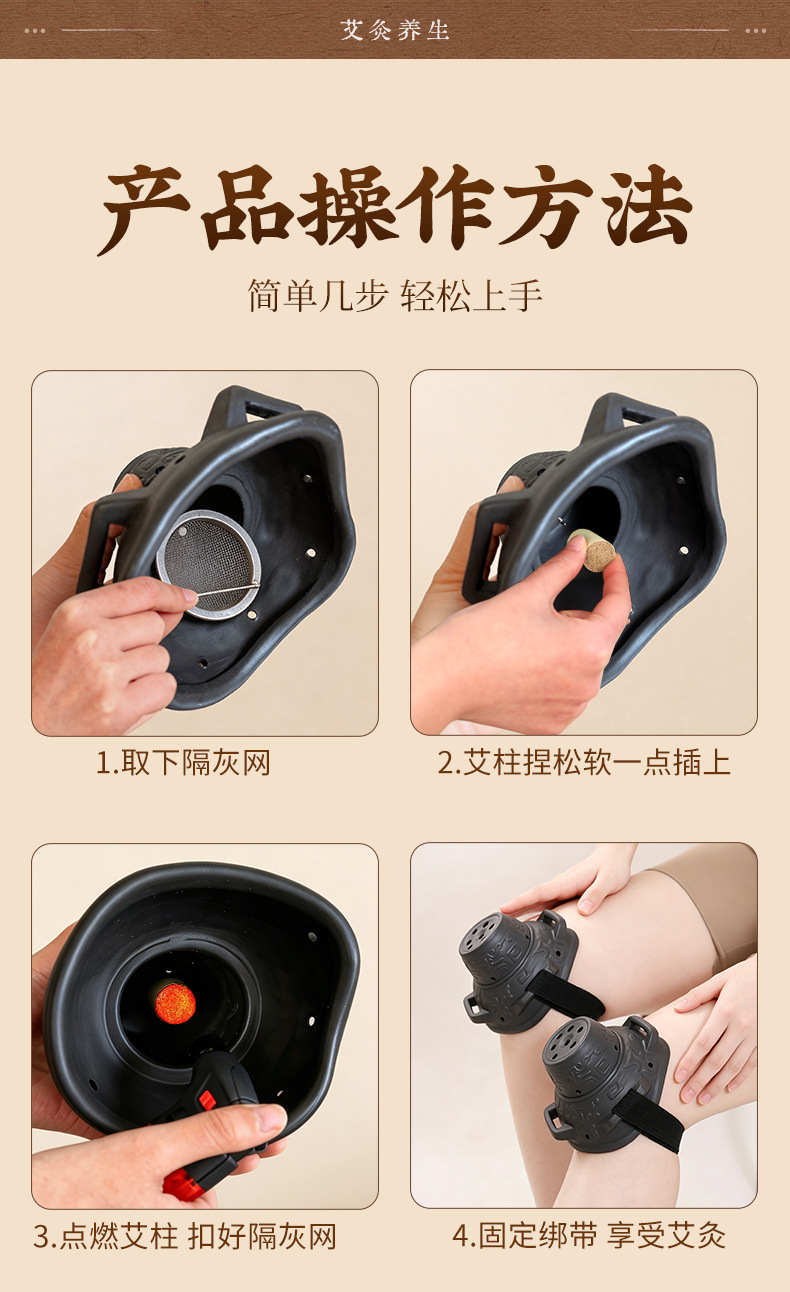 艾灸养生

产品操作方法

简单几步 轻松上手

1.取下隔灰网

2.艾柱捏松软一点插上

3.点燃艾柱 扣好隔灰网

4.固定绑带 享受艾灸