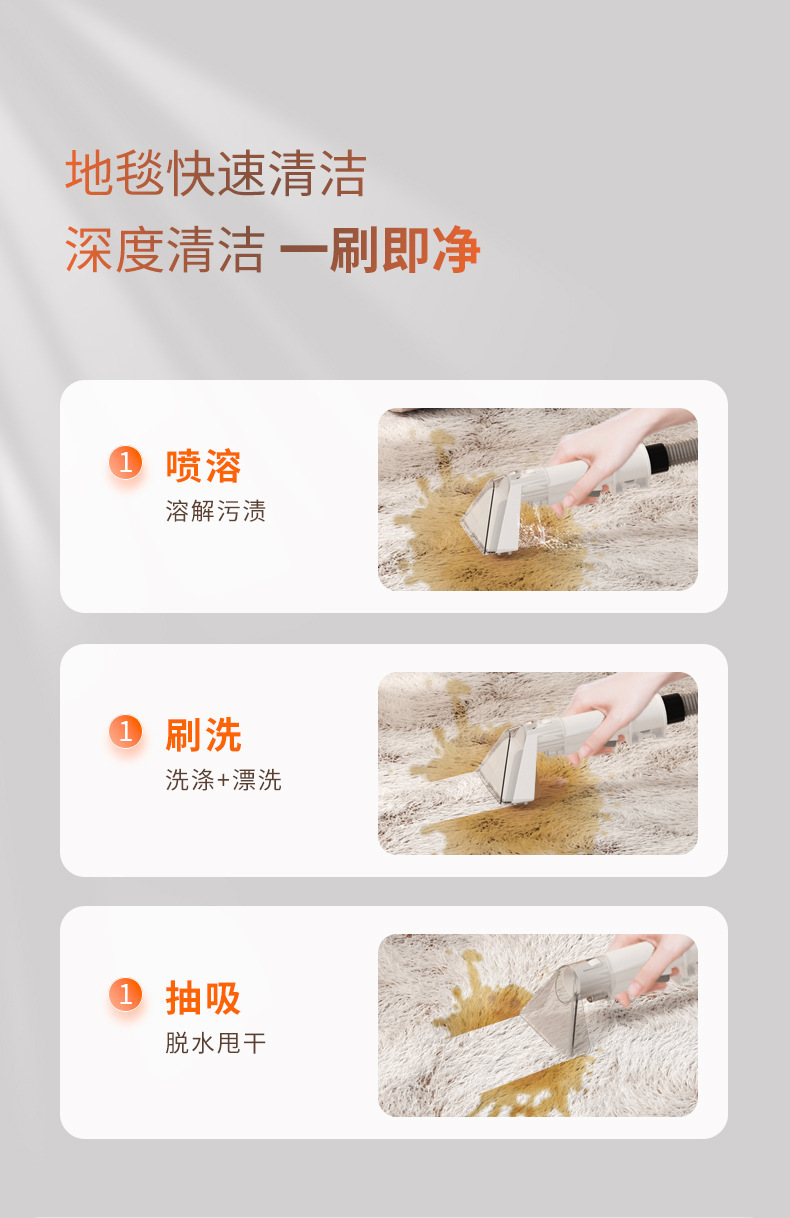 地毯快速清洁
深度清洁 一刷即净

1 喷溶
溶解污渍

1 刷洗
洗涤+漂洗

1 抽吸
脱水甩干