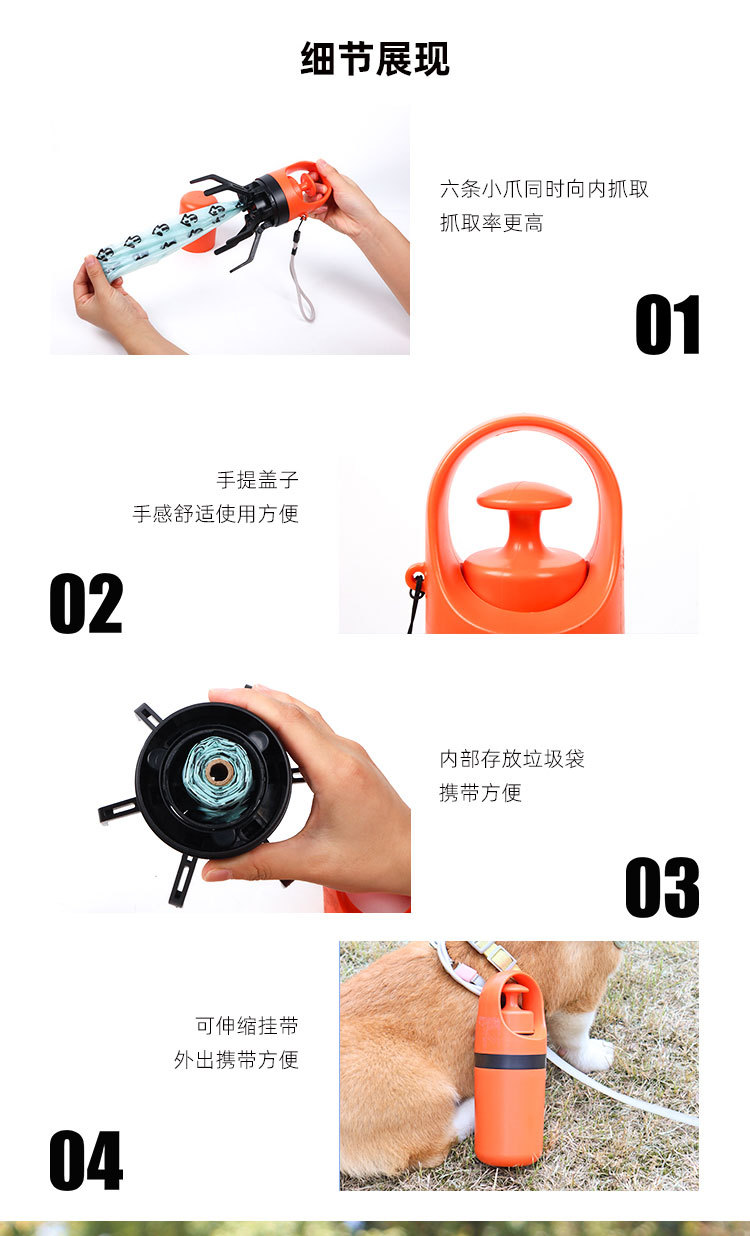 细节展现

六条小爪同时向内抓取
抓取率更高

01

手提盖子
手感舒适使用方便

02

内部存放垃圾袋
携带方便

03

可伸缩挂带
外出携带方便

04