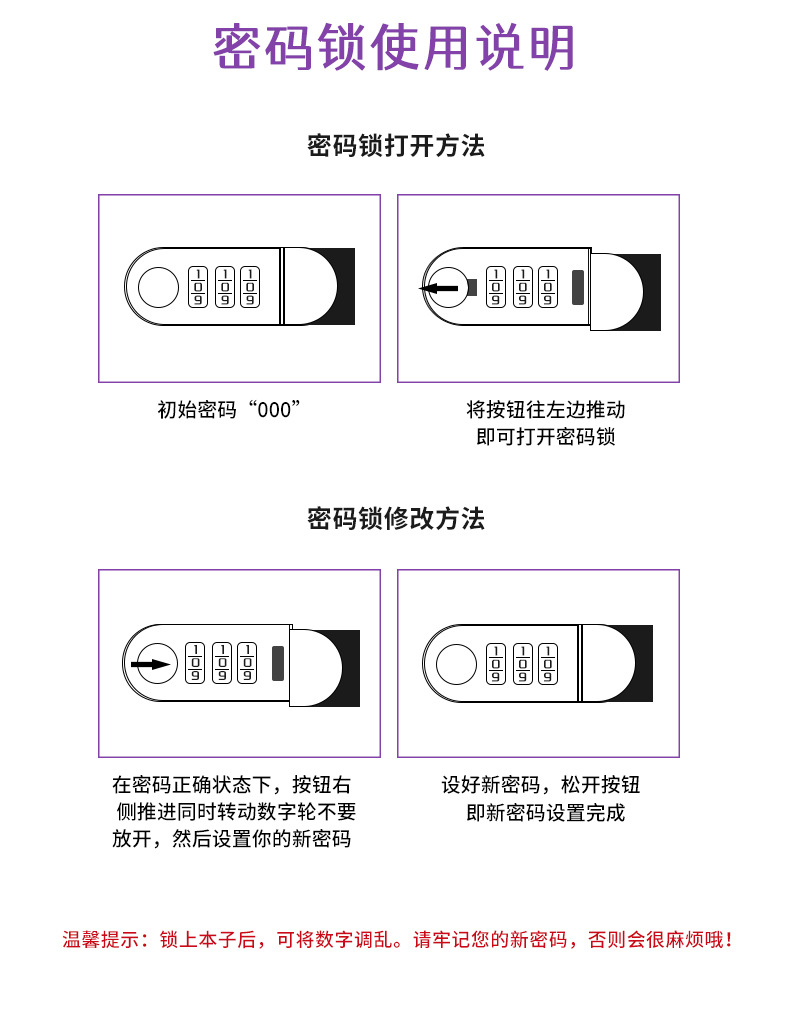 密码锁使用说明

密码锁打开方法

1 0 9 1 0 9 1 0 9

初始密码“000”

1 0 9 1 0 9 1 0 9

将按钮往左边推动
即可打开密码锁

密码锁修改方法

1 0 9 1 0 9 1 0 9

在密码正确状态下，按钮右侧推进同时转动数字轮不要放开，然后设置你的新密码

1 0 9 1 0 9 1 0 9

设好新密码，松开按钮
即新密码设置完成

温馨提示：锁上本子后，可将数字调乱。请牢记您的新密码，否则会很麻烦哦！