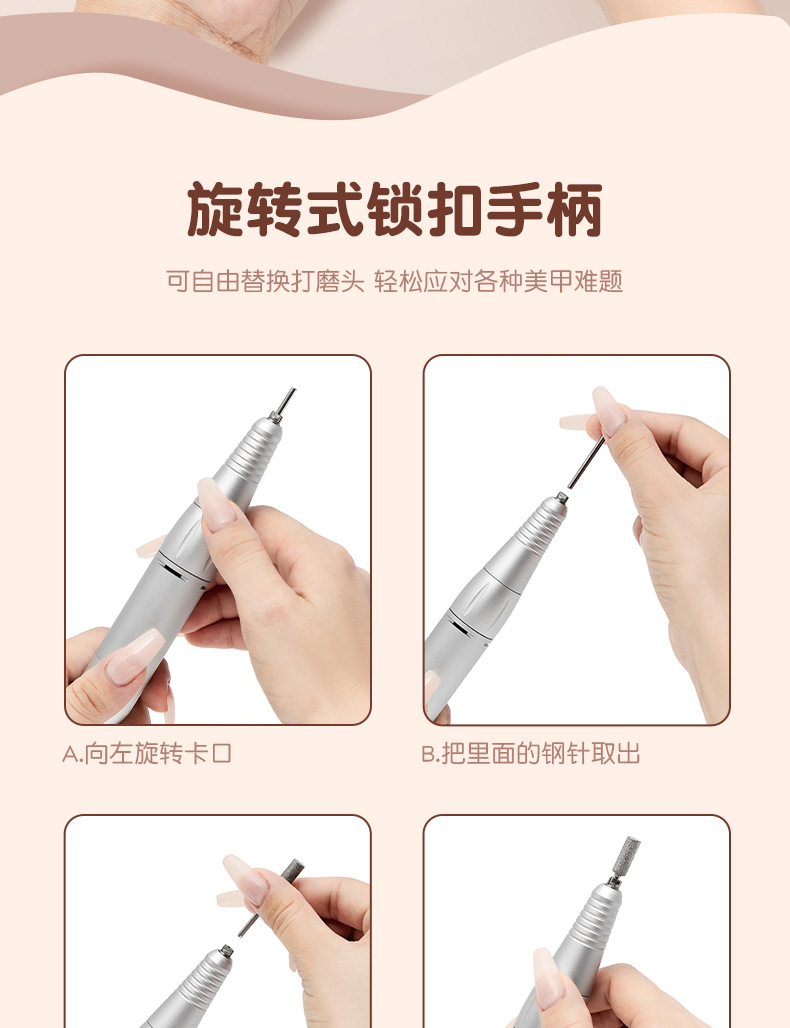 旋转式锁扣手柄

可自由替换打磨头 轻松应对各种美甲难题

A.向左旋转卡口

B.把里面的钢针取出