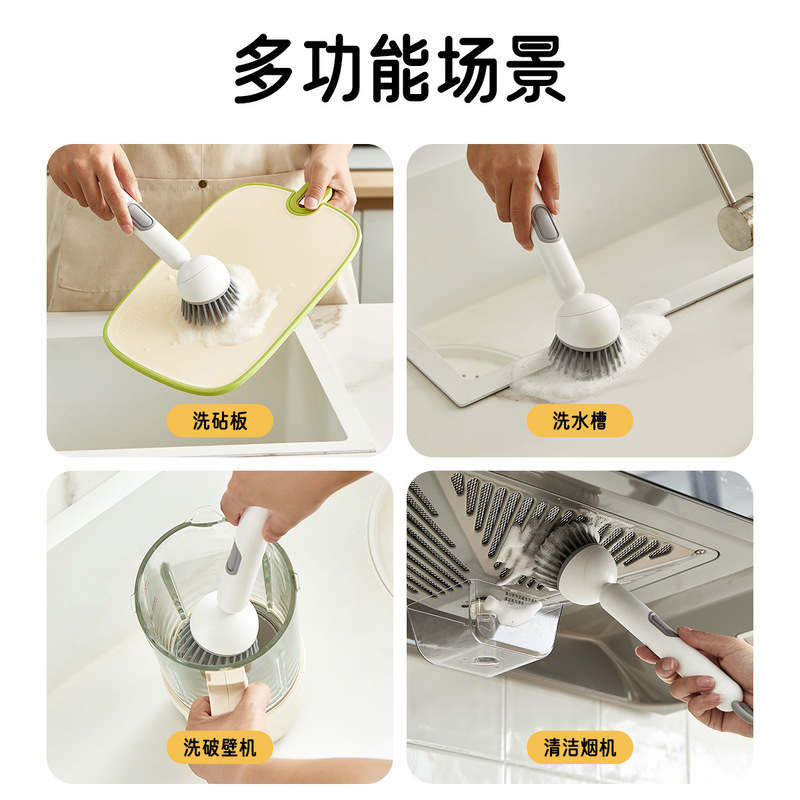 多功能场景

洗砧板

洗水槽

洗破壁机

清洁烟机