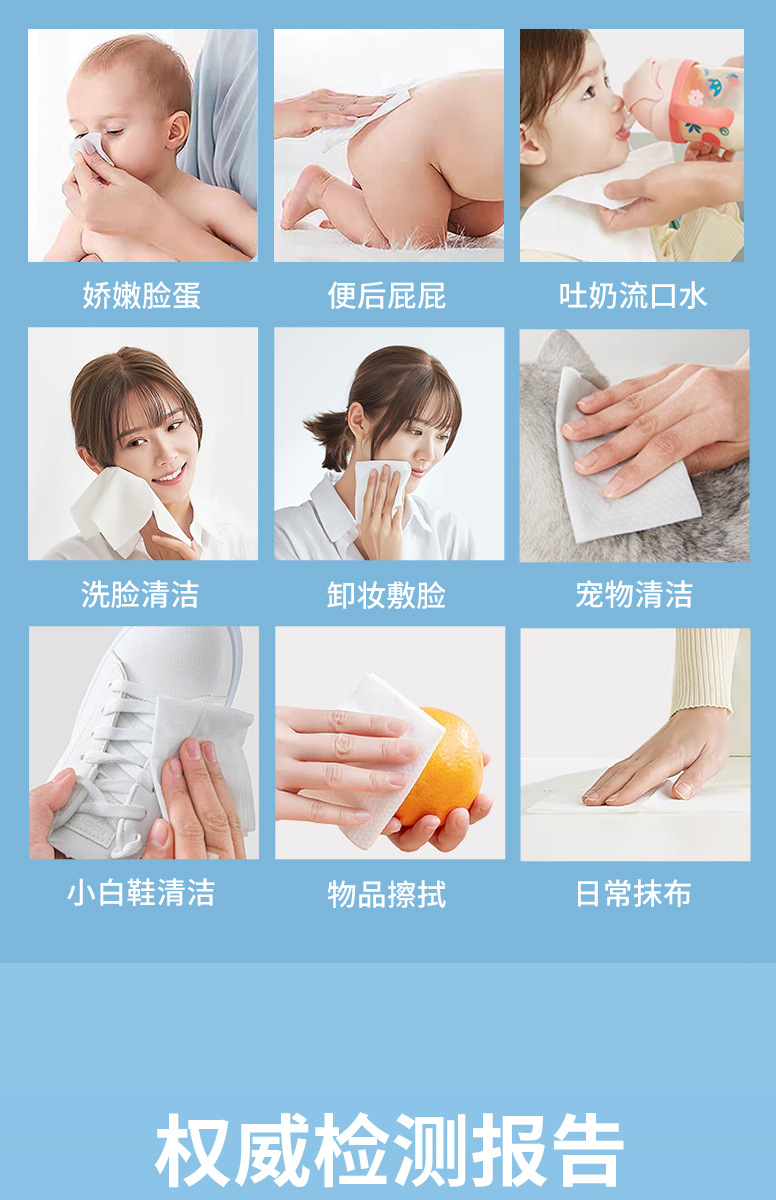 娇嫩脸蛋

便后屁屁

吐奶流口水

洗脸清洁

卸妆敷脸

宠物清洁

小白鞋清洁

物品擦拭

日常抹布

权威检测报告