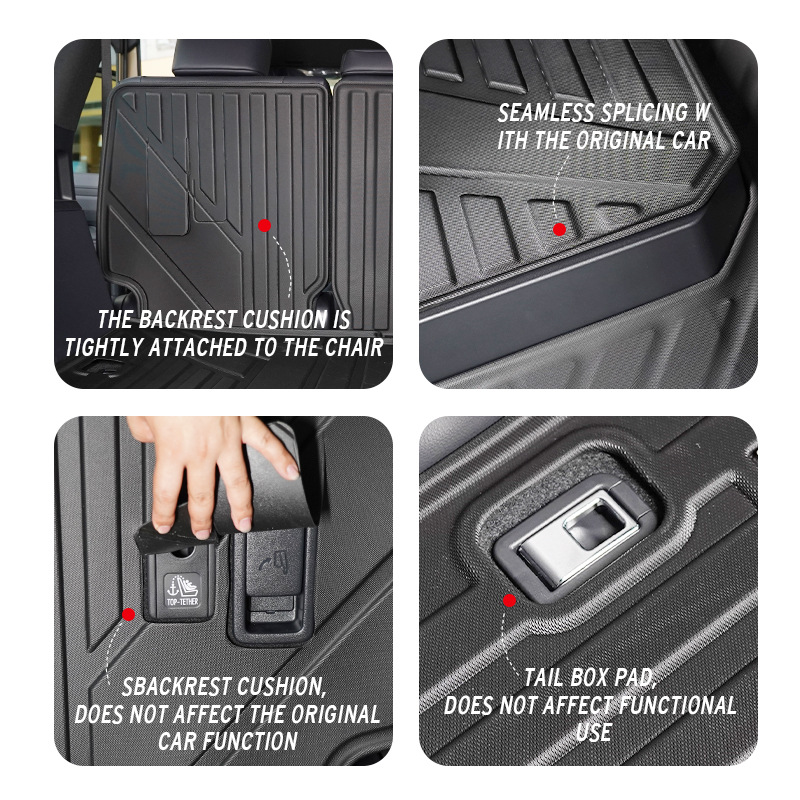 THE BACKREST CUSHION IS TIGHTLY ATTACHED TO THE CHAIR

SEAMLESS SPLICING W ITH THE ORIGINAL CAR

TOP-TETHER

SBACKREST CUSHION, DOES NOT AFFECT THE ORIGINAL CAR FUNCTION

TAIL BOX PAD, DOES NOT AFFECT FUNCTIONAL USE