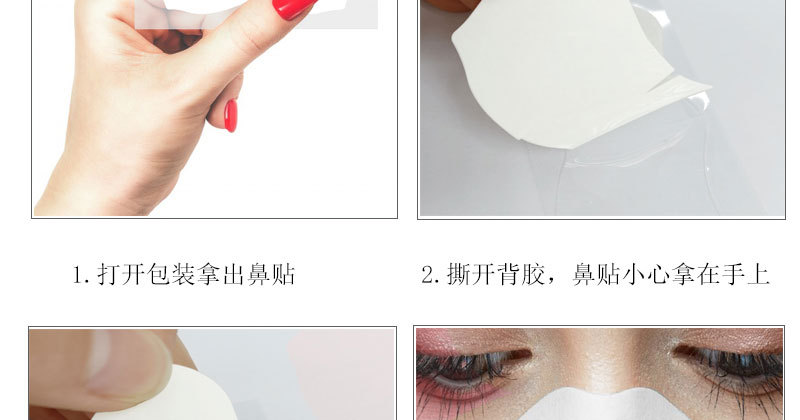 1. 打开包装拿出鼻贴

2. 撕开背胶，鼻贴小心拿在手上