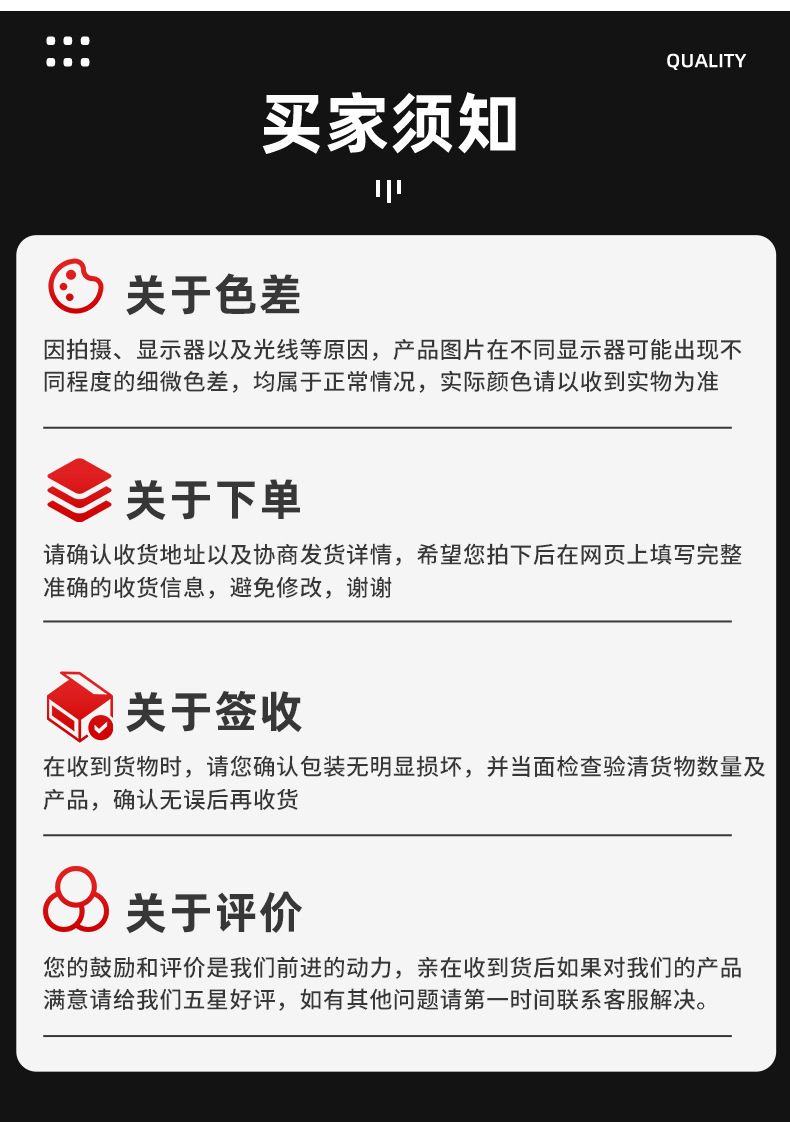 QUALITY

买家须知

关于色差

因拍摄、显示器以及光线等原因，产品图片在不同显示器可能出现不同程度的细微色差，均属于正常情况，实际颜色请以收到实物为准

关于下单

请确认收货地址以及协商发货详情，希望您拍下后在网页上填写完整准确的收货信息，避免修改，谢谢

关于签收

在收到货物时，请您确认包装无明显损坏，并当面检查验清货物数量及产品，确认无误后再收货

关于评价

您的鼓励和评价是我们前进的动力，亲在收到货后如果对我们的产品满意请给我们五星好评，如有其他问题请第一时间联系客服解决。