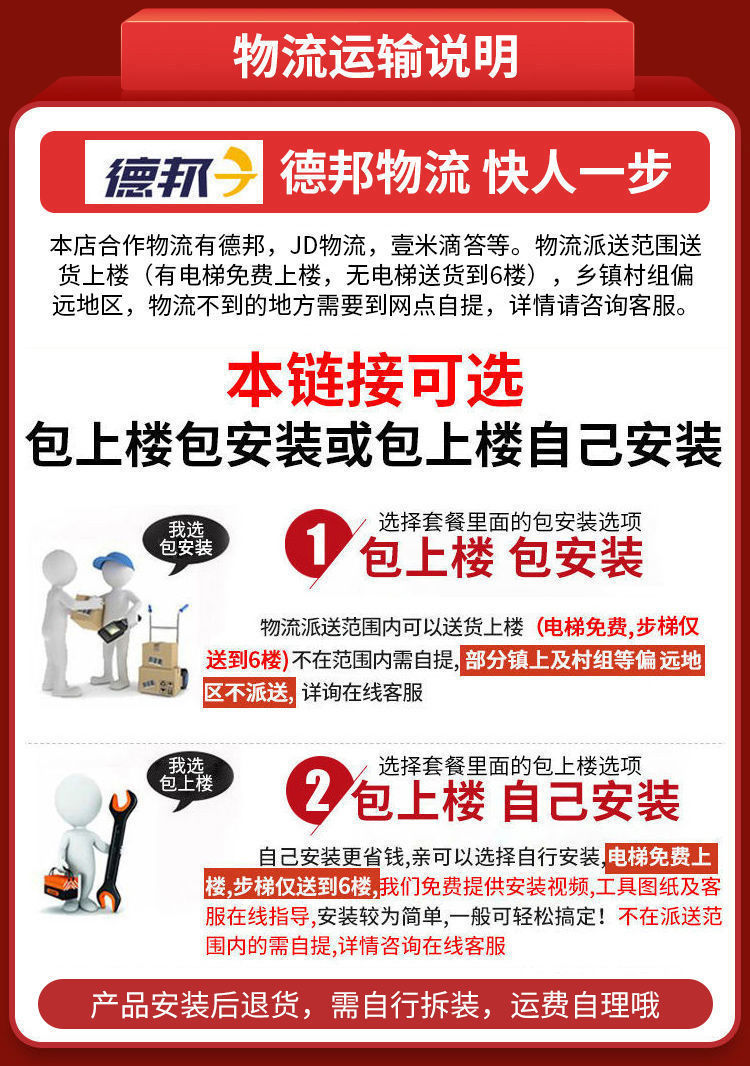 物流运输说明

德邦 德邦物流 快人一步

本店合作物流有德邦，JD物流，壹米滴答等。物流派送范围送货上楼（有电梯免费上楼，无电梯送货到6楼），乡镇村组偏远地区，物流不到的地方需要到网点自提，详情请咨询客服。

本链接可选
包上楼包安装或包上楼自己安装

我选包安装

1 选择套餐里面的包安装选项
包上楼 包安装

物流派送范围内可以送货上楼（电梯免费，步梯仅送到6楼）不在范围内需自提，部分镇上及村组等偏远地区不派送，详询在线客服

我选包上楼

2 选择套餐里面的包上楼选项
包上楼 自己安装

自己安装更省钱，亲可以选择自行安装，电梯免费上楼，步梯仅送到6楼，我们免费提供安装视频，工具图纸及客服在线指导，安装较为简单，一般可轻松搞定！不在派送范围内的需自提，详情咨询在线客服

产品安装后退货，需自行拆装，运费自理哦