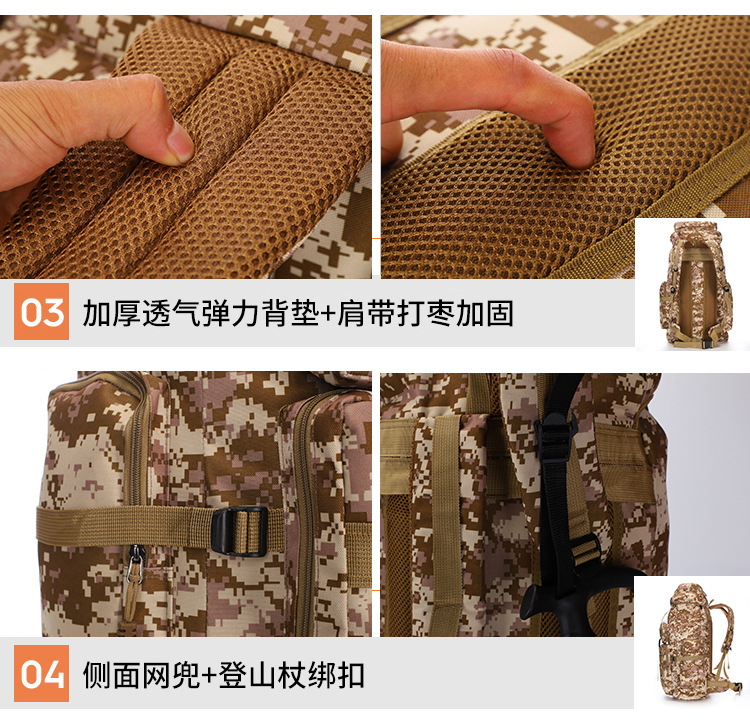 03 加厚透气弹力背垫+肩带打枣加固

04 侧面网兜+登山杖绑扣