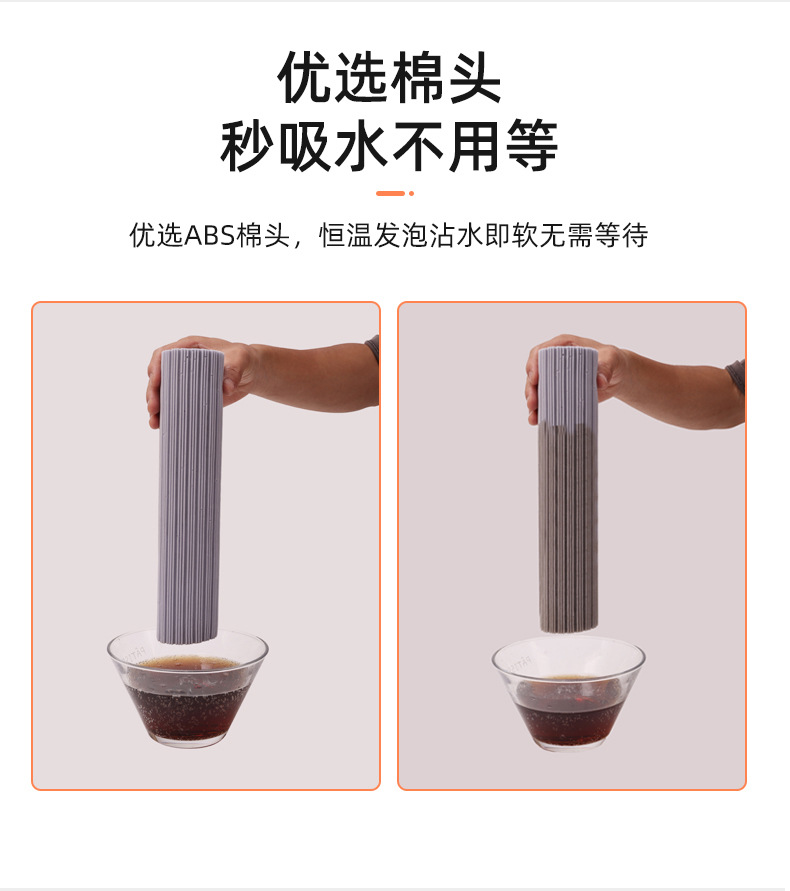 优选棉头
秒吸水不用等

优选ABS棉头，恒温发泡沾水即软无需等待