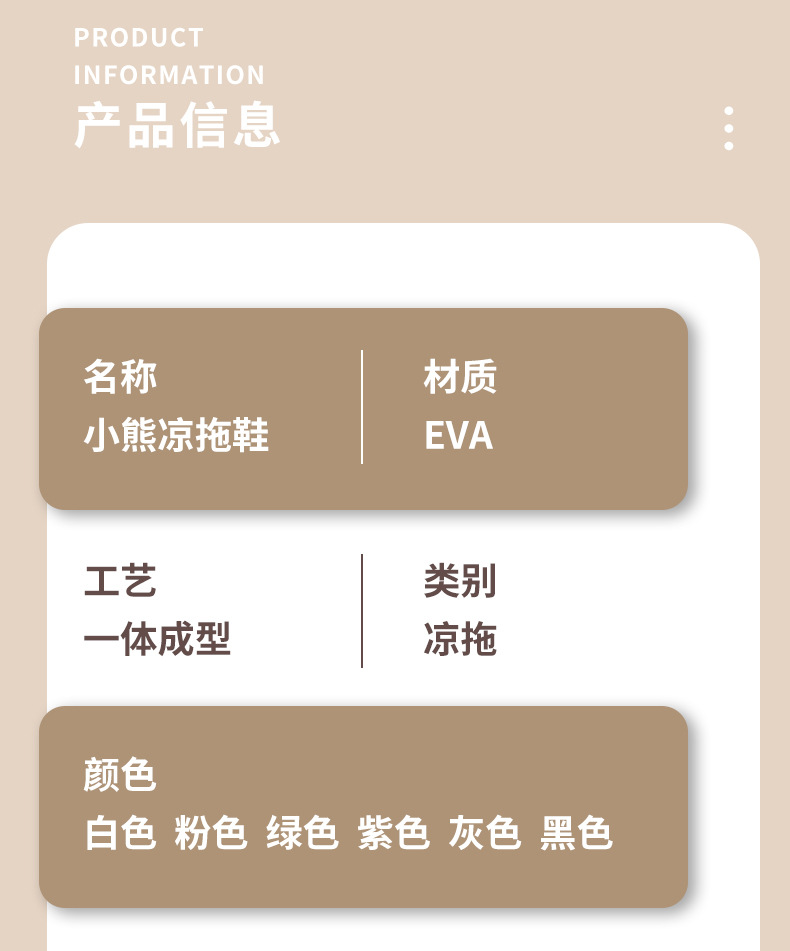 PRODUCT
INFORMATION
产品信息

名称
小熊凉拖鞋

材质
EVA

工艺
一体成型

类别
凉拖

颜色
白色 粉色 绿色 紫色 灰色 黑色