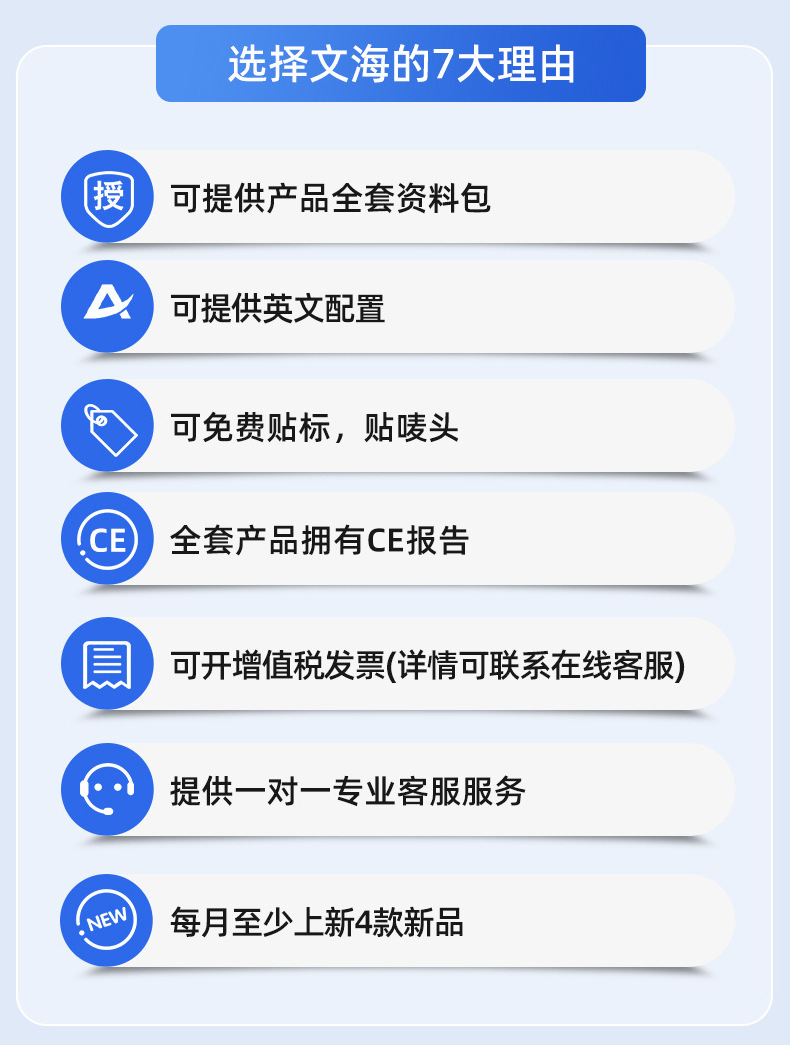 选择文海的7大理由

授

可提供产品全套资料包

可提供英文配置

可免费贴标，贴唛头

CE

全套产品拥有CE报告

可开增值税发票(详情可联系在线客服)

提供一对一专业客服服务

NEW

每月至少上新4款新品