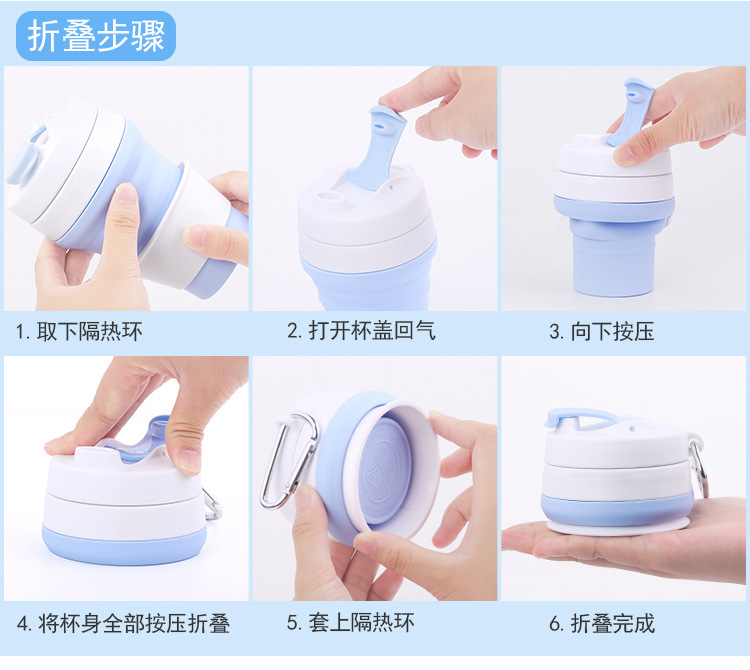 折叠步骤

1. 取下隔热环

2. 打开杯盖回气

3. 向下按压

4. 将杯身全部按压折叠

5. 套上隔热环

6. 折叠完成