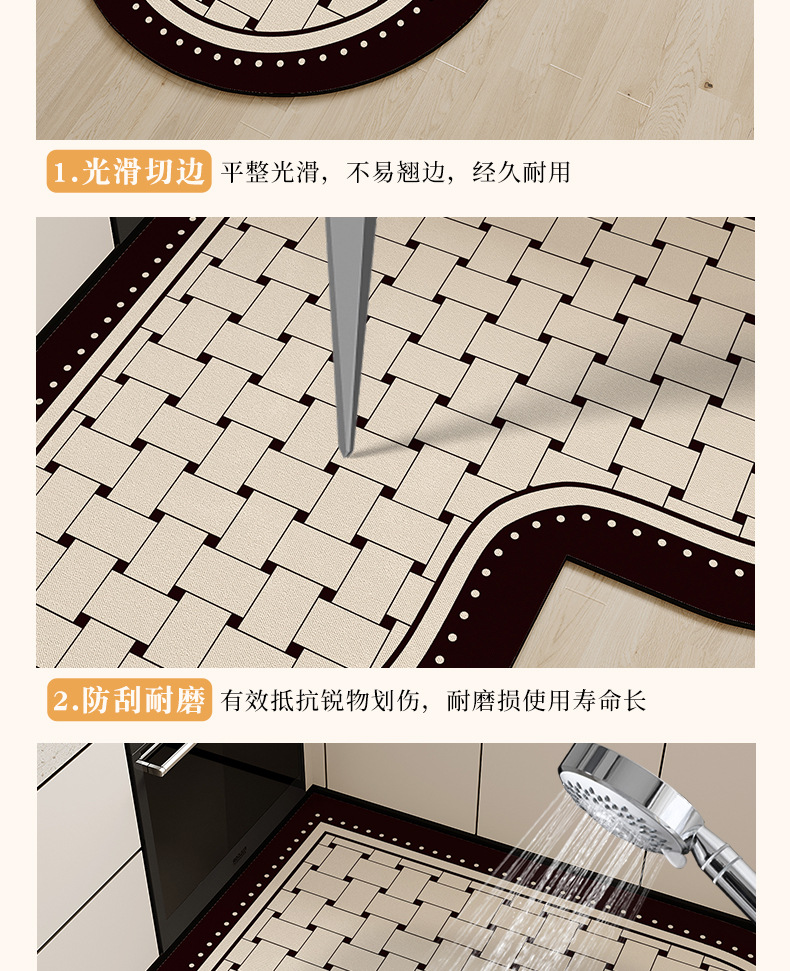 1.光滑切边 平整光滑，不易翘边，经久耐用

2.防刮耐磨 有效抵抗锐物划伤，耐磨损使用寿命长