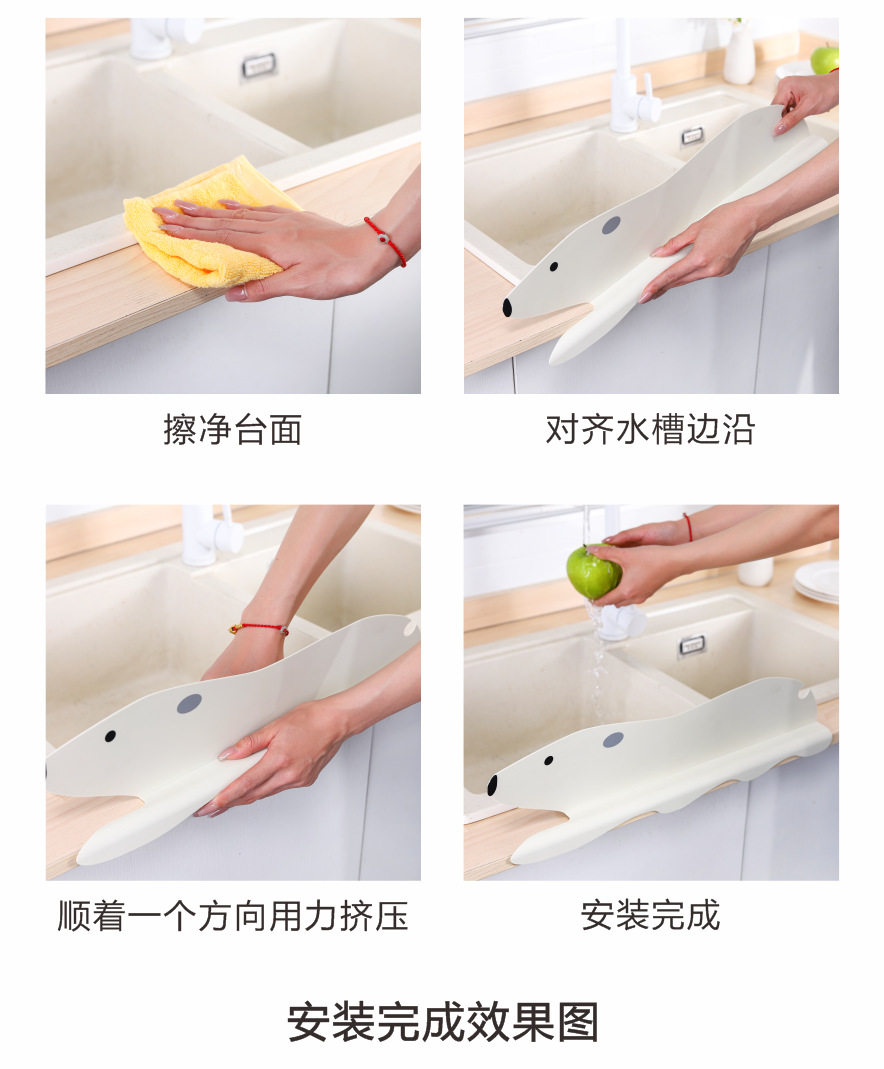 擦净台面

对齐水槽边沿

顺着一个方向用力挤压

安装完成

安装完成效果图