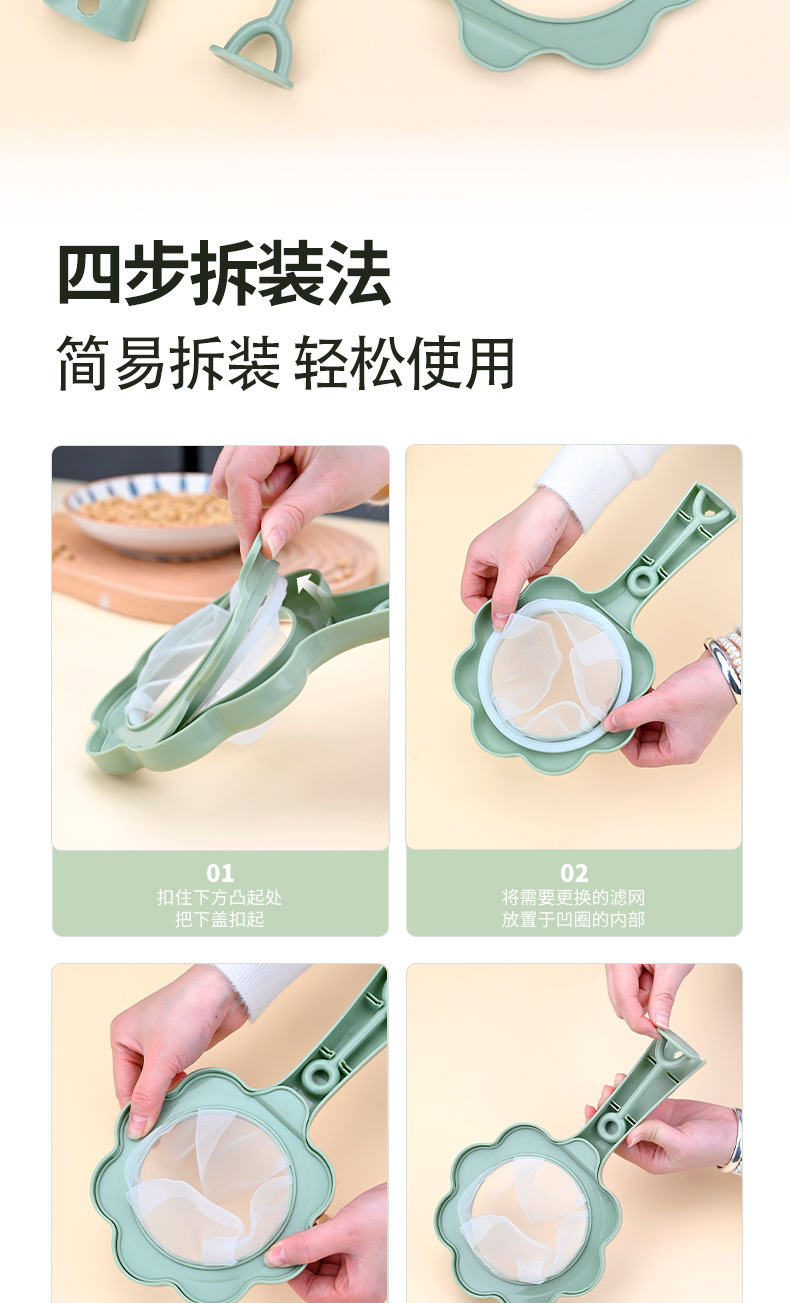 四步拆装法
简易拆装 轻松使用

01
扣住下方凸起处
把下盖扣起

02
将需要更换的滤网
放置于凹圈的内部