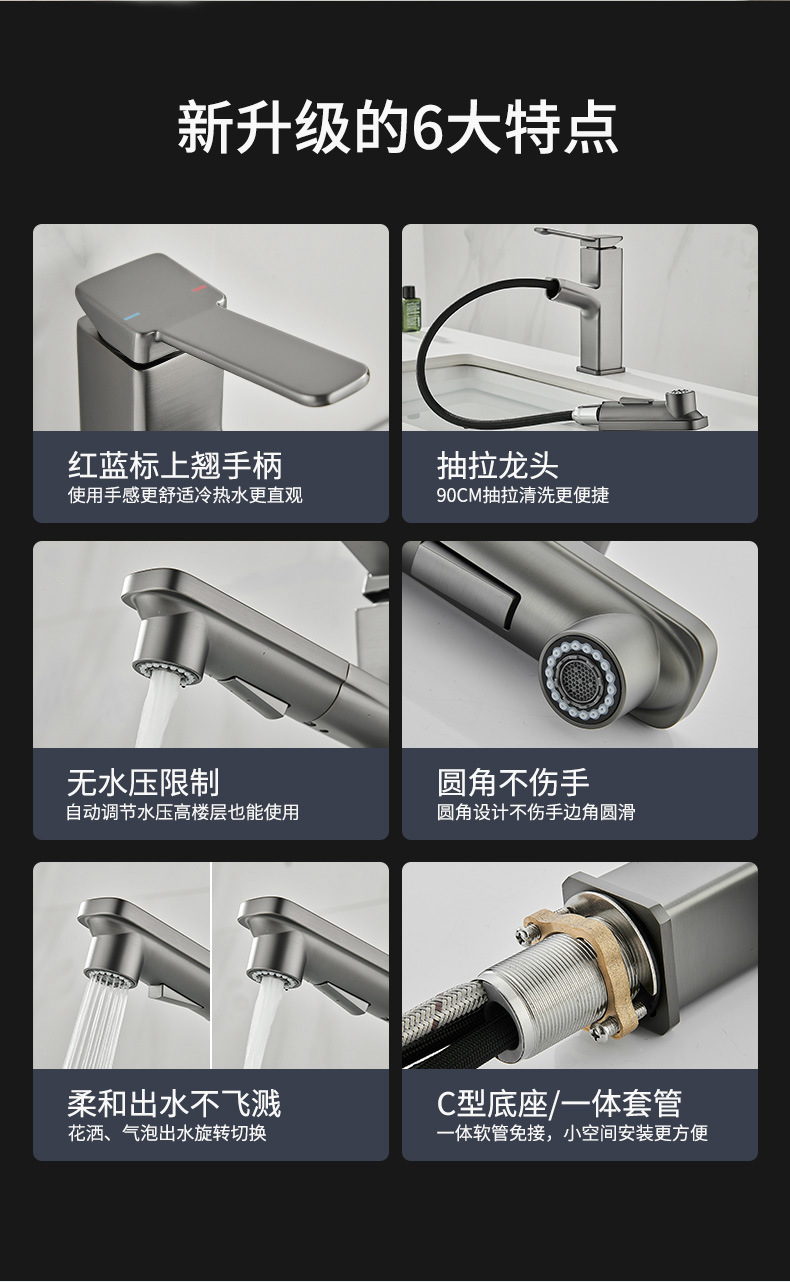 新升级的6大特点

红蓝标上翘手柄
使用手感更舒适冷热水更直观

抽拉龙头
90CM抽拉清洗更便捷

无水压限制
自动调节水压高楼层也能使用

圆角不伤手
圆角设计不伤手边角圆滑

柔和出水不飞溅
花洒、气泡出水旋转切换

C型底座/一体套管
一体软管免接，小空间安装更方便