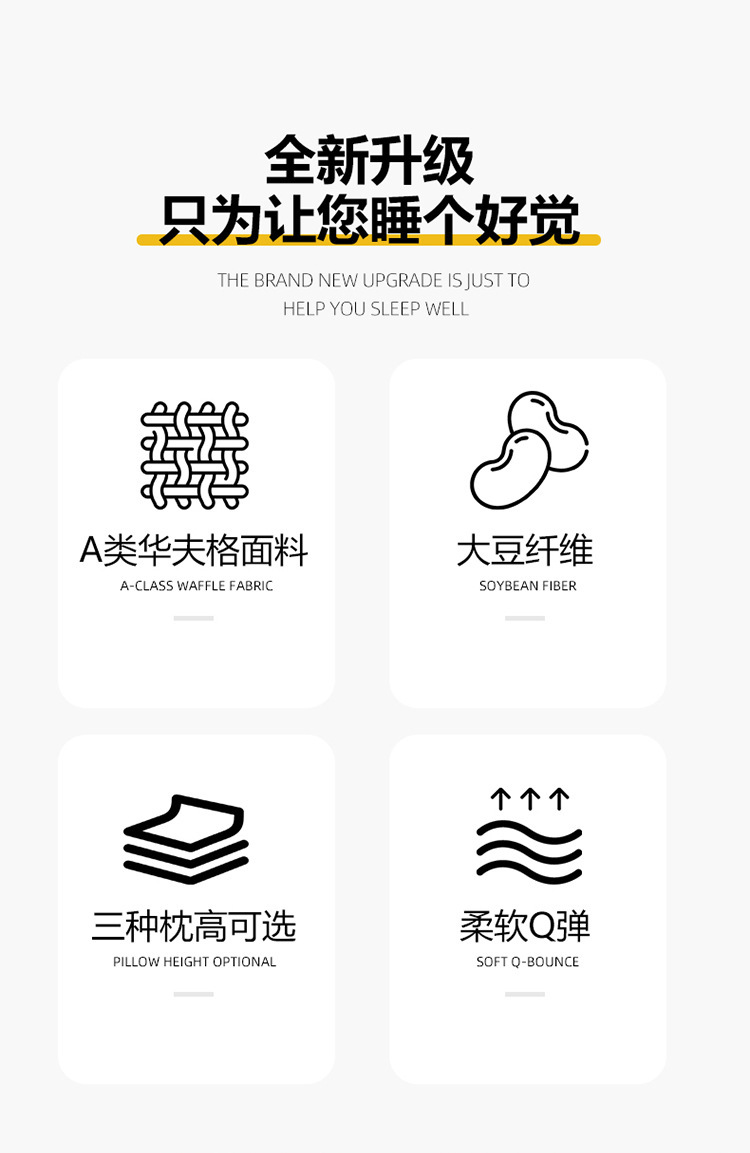 全新升级
只为让您睡个好觉

THE BRAND NEW UPGRADE IS JUST TO HELP YOU SLEEP WELL

A类华夫格面料
A-CLASS WAFFLE FABRIC

大豆纤维
SOYBEAN FIBER

三种枕高可选
PILLOW HEIGHT OPTIONAL

柔软Q弹
SOFT Q-BOUNCE