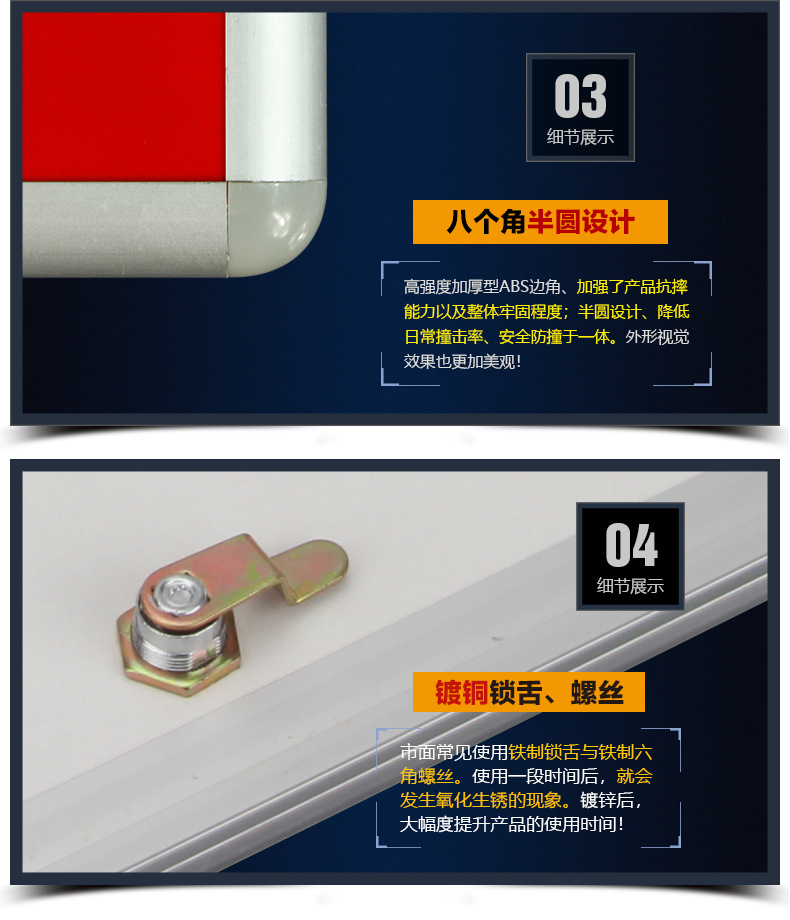 03
细节展示

八个角半圆设计

高强度加厚型ABS边角、加强了产品抗摔能力以及整体牢固程度；半圆设计、降低日常撞击率、安全防撞于一体。外形视觉效果也更加美观！

04
细节展示

镀铜锁舌、螺丝

市面常见使用铁制锁舌与铁制六角螺丝。使用一段时间后，就会发生氧化生锈的现象。镀锌后，大幅度提升产品的使用时间！