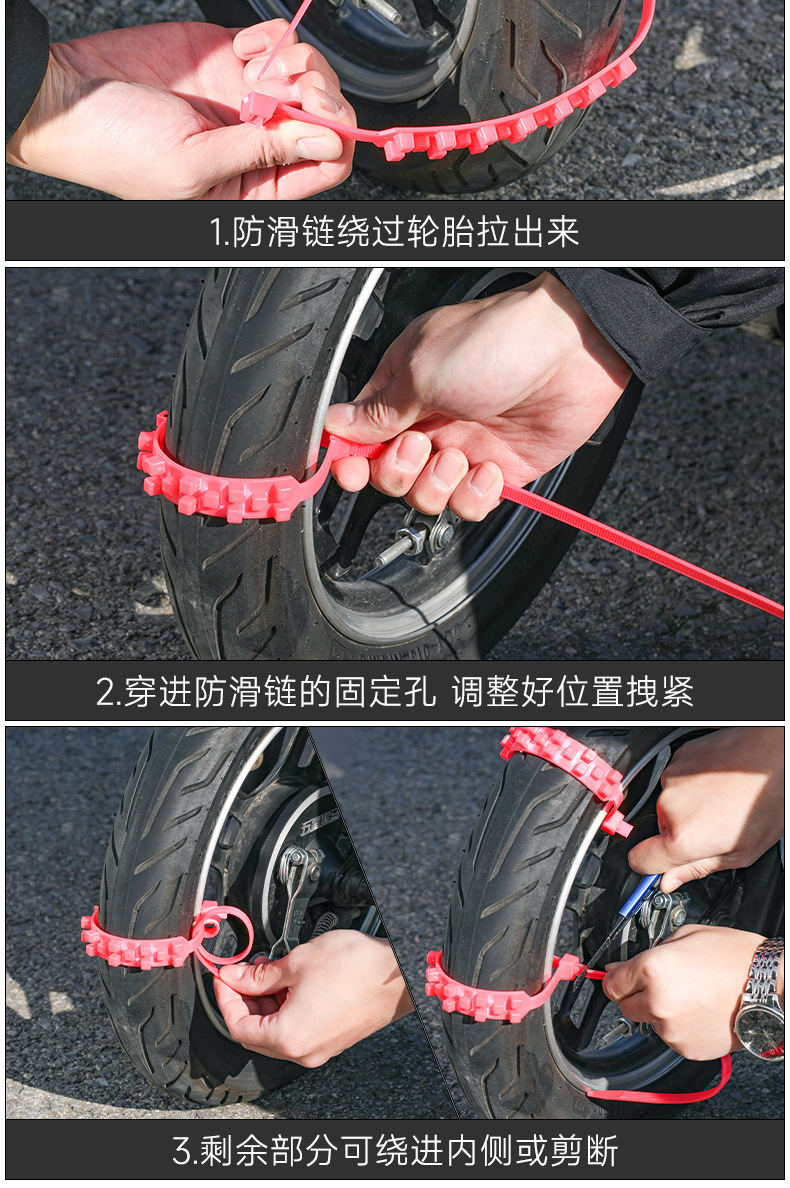 1.防滑链绕过轮胎拉出来

2.穿进防滑链的固定孔 调整好位置拽紧

3.剩余部分可绕进内侧或剪断