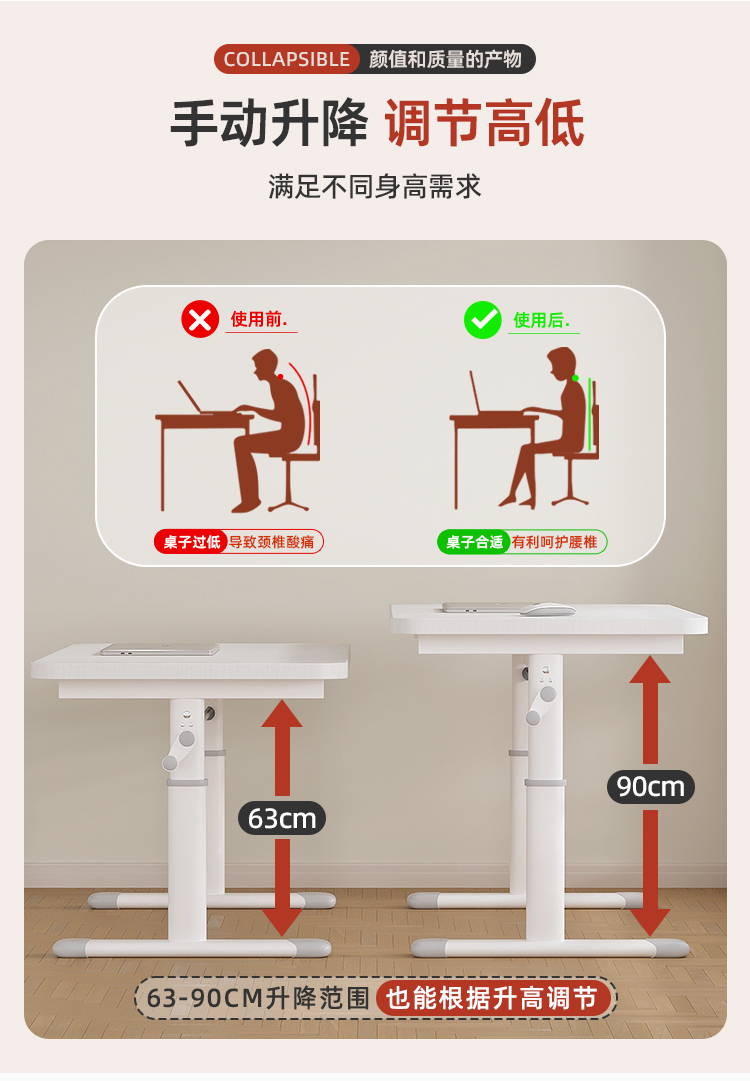 COLLAPSIBLE 颜值和质量的产物

手动升降 调节高低

满足不同身高需求

使用前.

使用后.

桌子过低 导致颈椎酸痛

桌子合适 有利呵护腰椎

63cm

90cm

63-90CM升降范围 也能根据升高调节