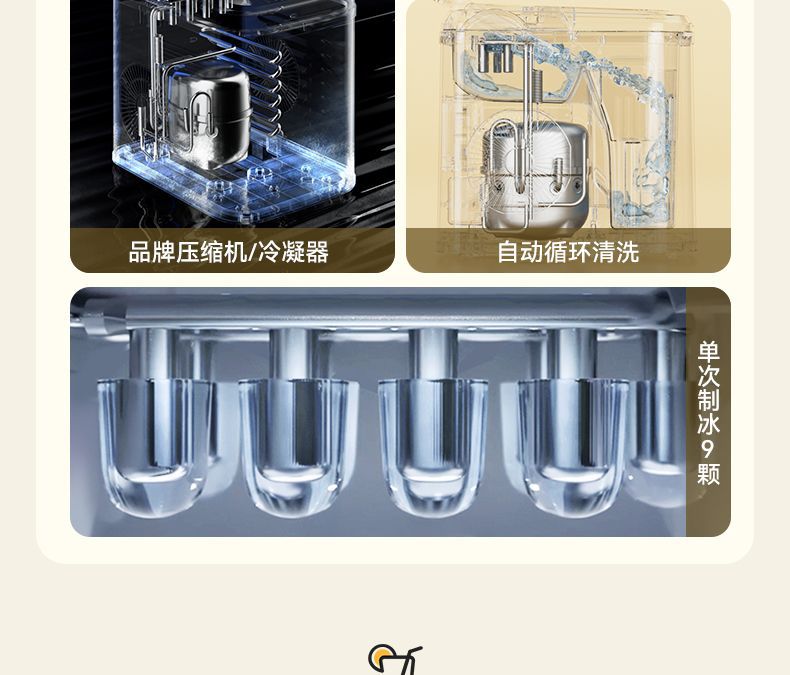 品牌压缩机/冷凝器

自动循环清洗

单次制冰9颗