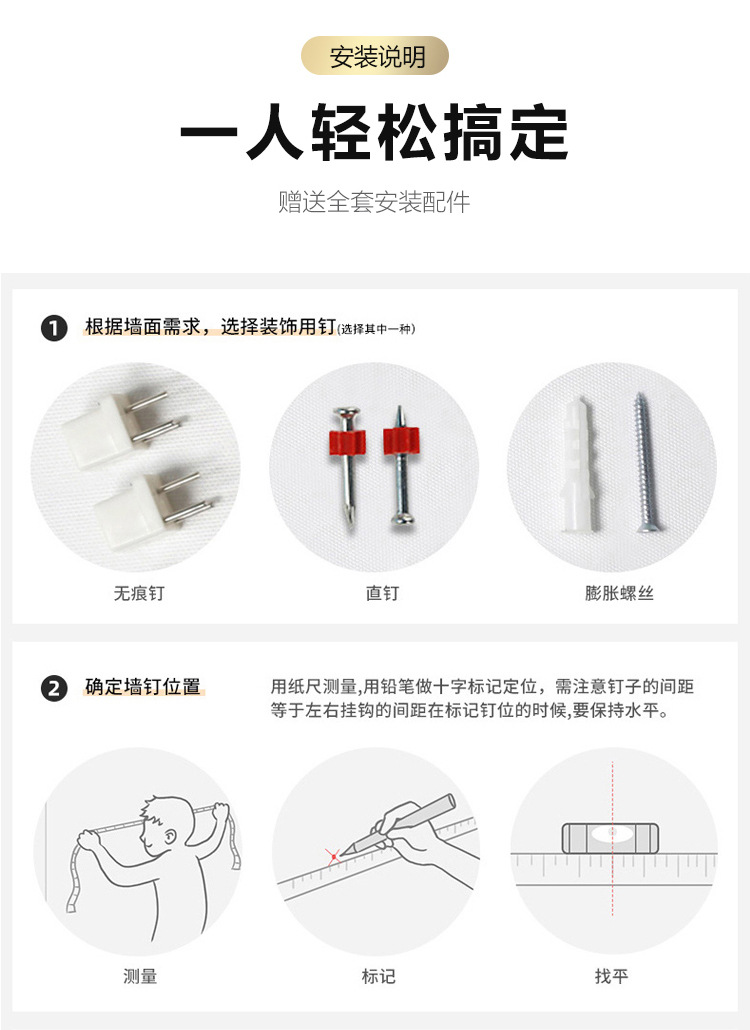 安装说明

一人轻松搞定

赠送全套安装配件

1 根据墙面需求，选择装饰用钉(选择其中一种)

无痕钉

直钉

膨胀螺丝

2 确定墙钉位置

用纸尺测量,用铅笔做十字标记定位，需注意钉子的间距等于左右挂钩的间距在标记钉位的时候,要保持水平。

测量

标记

找平