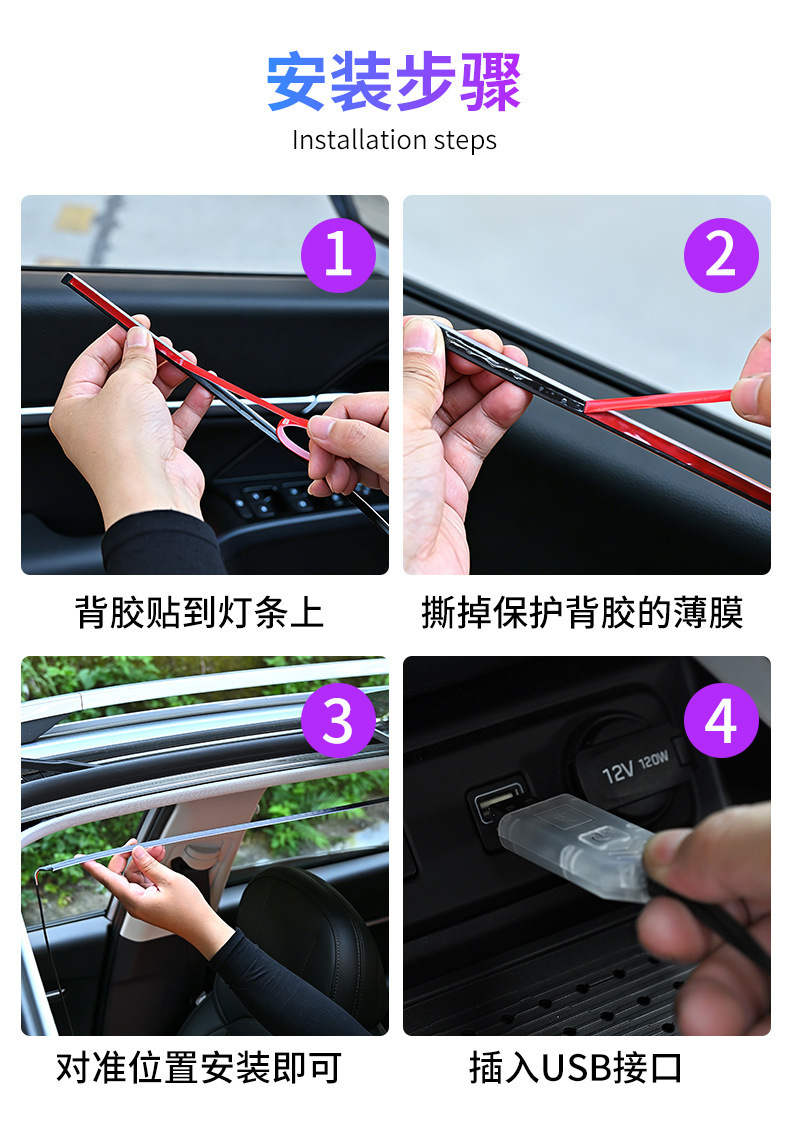 安装步骤
Installation steps

1

背胶贴到灯条上

2

撕掉保护背胶的薄膜

3

对准位置安装即可

4

12V 120W

插入USB接口