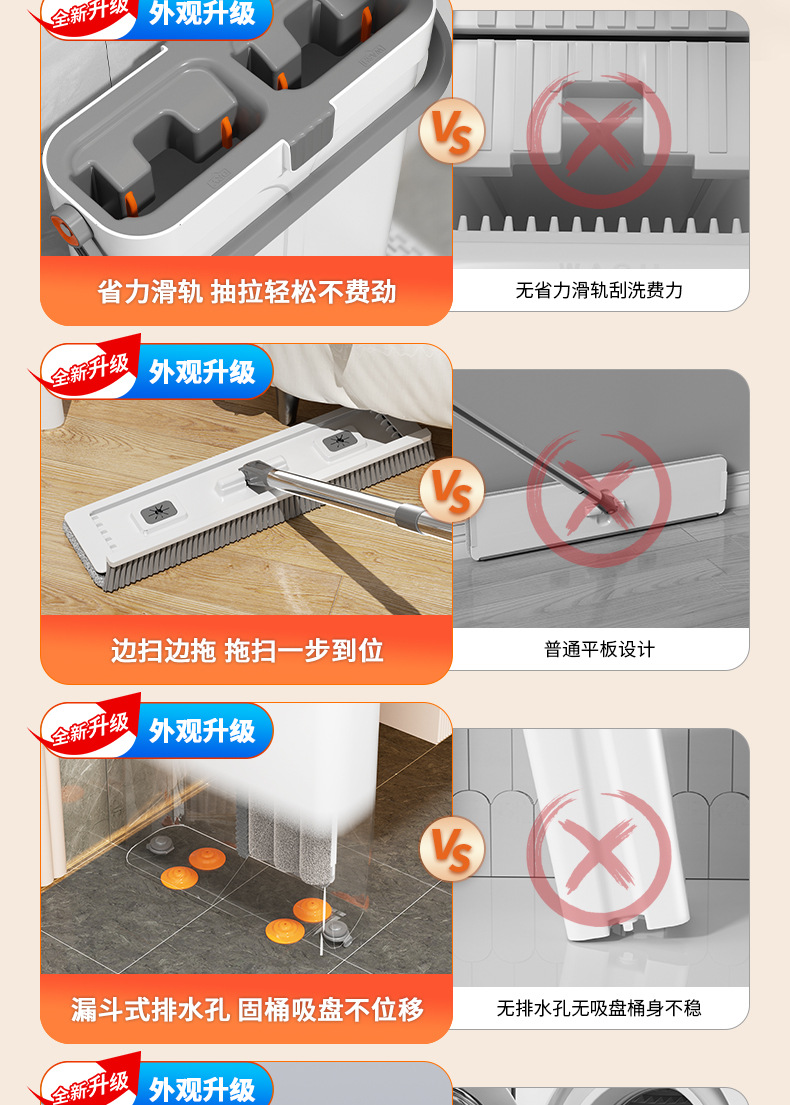 全新升级 外观升级

VS

省力滑轨 抽拉轻松不费劲

无省力滑轨刮洗费力

全新升级 外观升级

VS

边扫边拖 拖扫一步到位

普通平板设计

全新升级 外观升级

VS

漏斗式排水孔 固桶吸盘不位移

无排水孔无吸盘桶身不稳

全新升级 外观升级