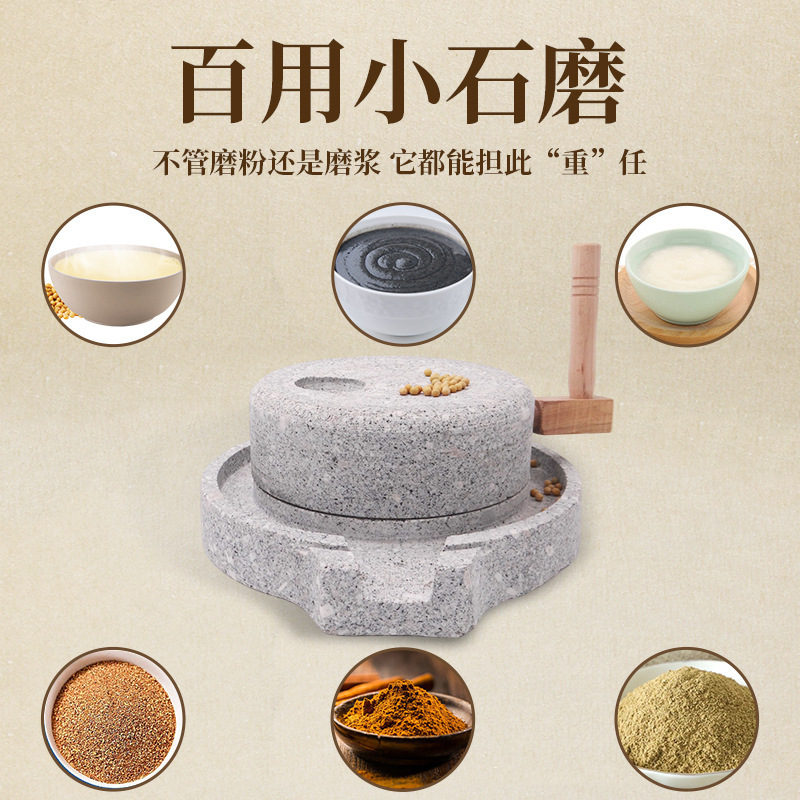 百用小石磨

不管磨粉还是磨浆 它都能担此“重”任