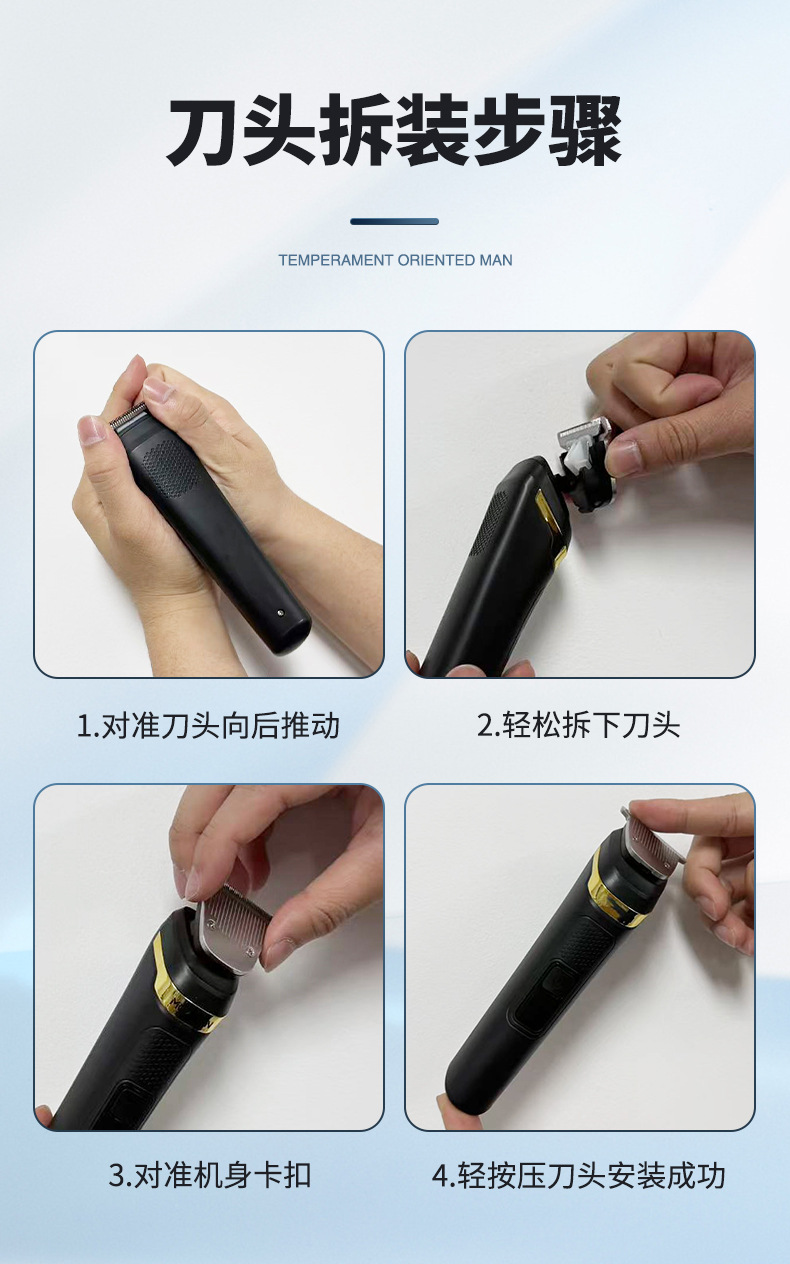 刀头拆装步骤

TEMPERAMENT ORIENTED MAN

1.对准刀头向后推动

2.轻松拆下刀头

3.对准机身卡扣

4.轻按压刀头安装成功