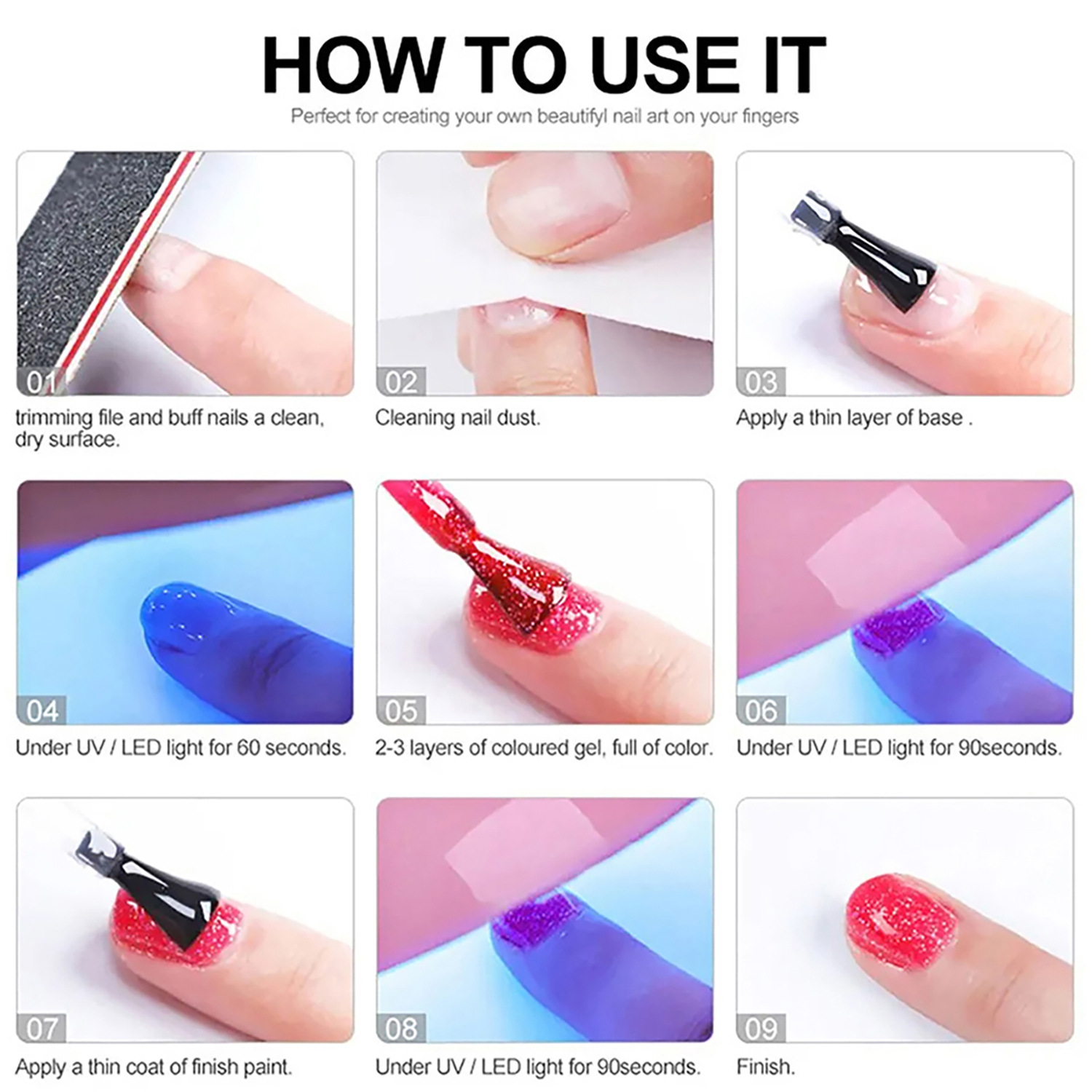 HOW TO USE IT

Perfect for creating your own beautifyl nail art on your fingers

01

trimming file and buff nails a clean, dry surface.

02

Cleaning nail dust.

03

Apply a thin layer of base .

04

Under UV / LED light for 60 seconds.

05

2-3 layers of coloured gel, full of color.

06

Under UV / LED light for 90seconds.

07

Apply a thin coat of finish paint.

08

Under UV / LED light for 90seconds.

09

Finish.